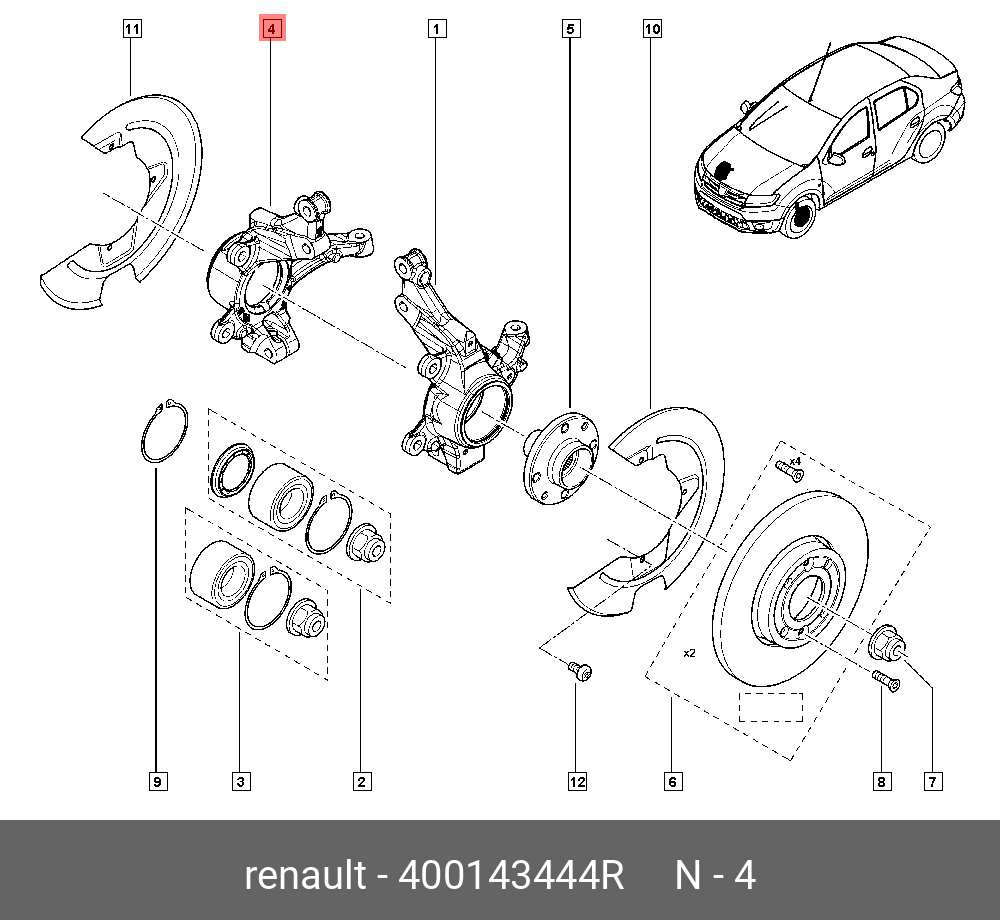 11

4

1

5

10

x4

x2

9

3

2

12

6

8

7

renault - 400143444R N - 4