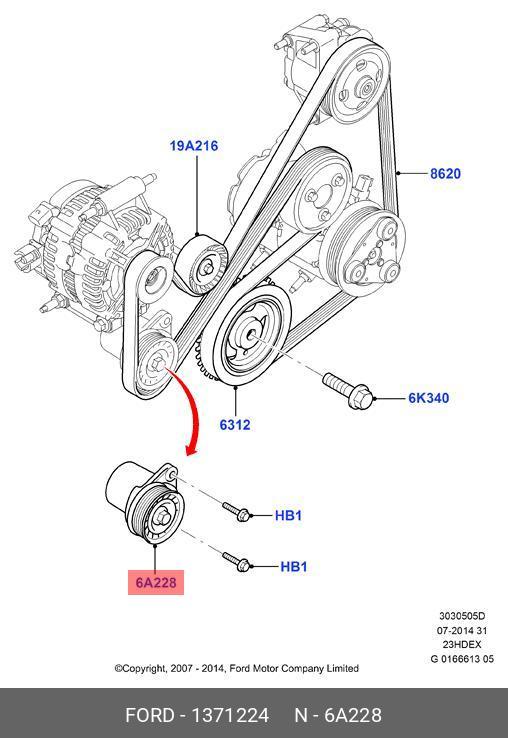 19A216

8620

6K340

6312

HB1

HB1

6A228

3030505D
07-2014 31
23HDEX
G 0166613 05

©Copyright, 2007 - 2014, Ford Motor Company Limited

FORD - 1371224 N - 6A228