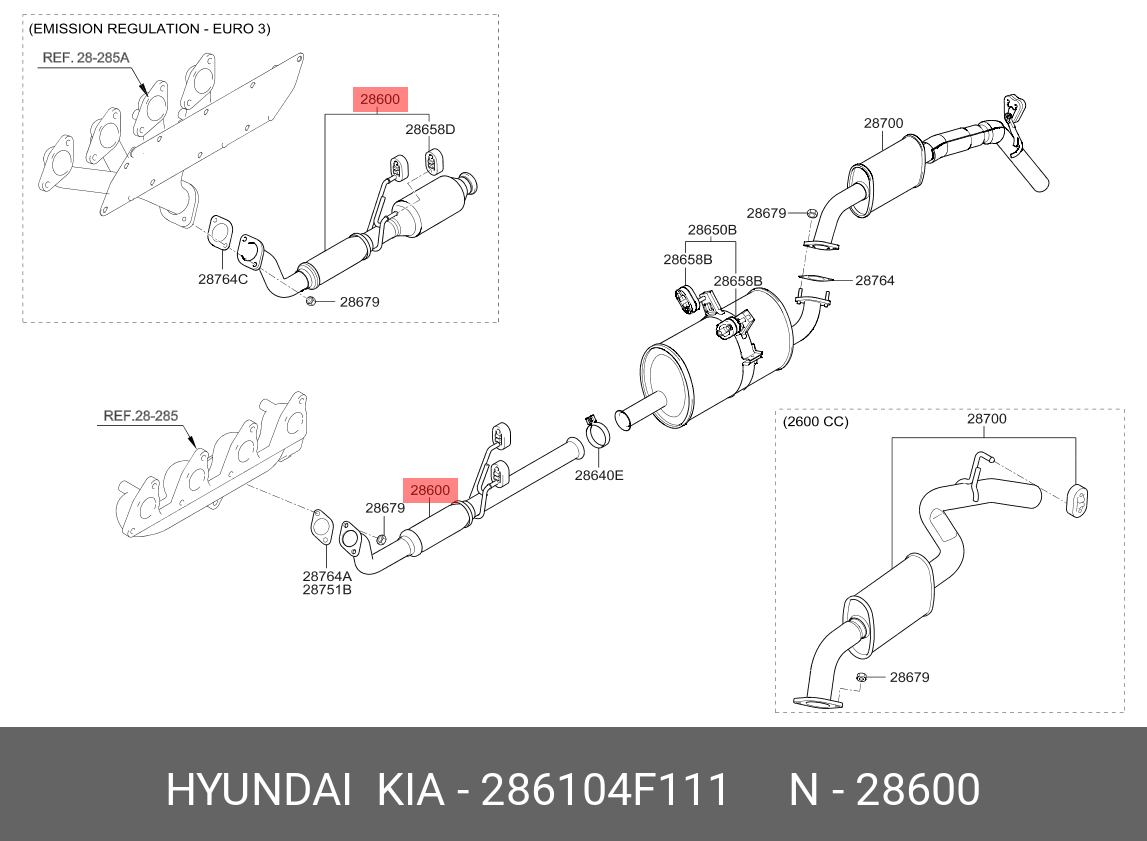 (EMISSION REGULATION - EURO 3)

REF. 28-285A

28600

28658D

28764C

28679

28700

28679

28650B

28658B

28658B

28764

REF.28-285

28600

28679

28640E

28764A
28751B

(2600 CC)

28700

28679

HYUNDAI KIA - 286104F111 N - 28600