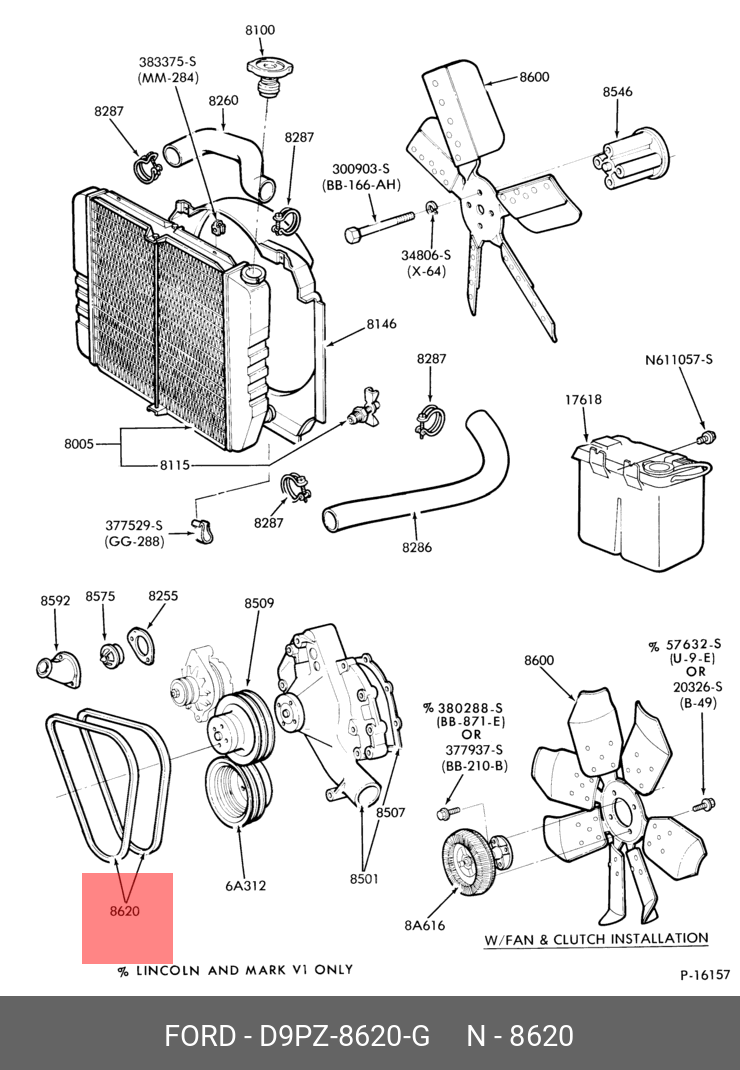 8100
383375-S
(MM-284)
8260
8287
8287
8600
8546
300903-S
(BB-166-AH)
34806-S
(X-64)
8146
8287
N611057-S
17618
8005
8115
377529-S
(GG-288)
8287
8286
8592
8575
8255
8509
8600
% 57632-S
(U-9-E)
OR
20326-S
(B-49)
% 380288-S
(BB-871-E)
OR
377937-S
(BB-210-B)
8507
8501
6A312
8620
8A616
W/FAN & CLUTCH INSTALLATION
% LINCOLN AND MARK V1 ONLY
P-16157
FORD - D9PZ-8620-G N - 8620