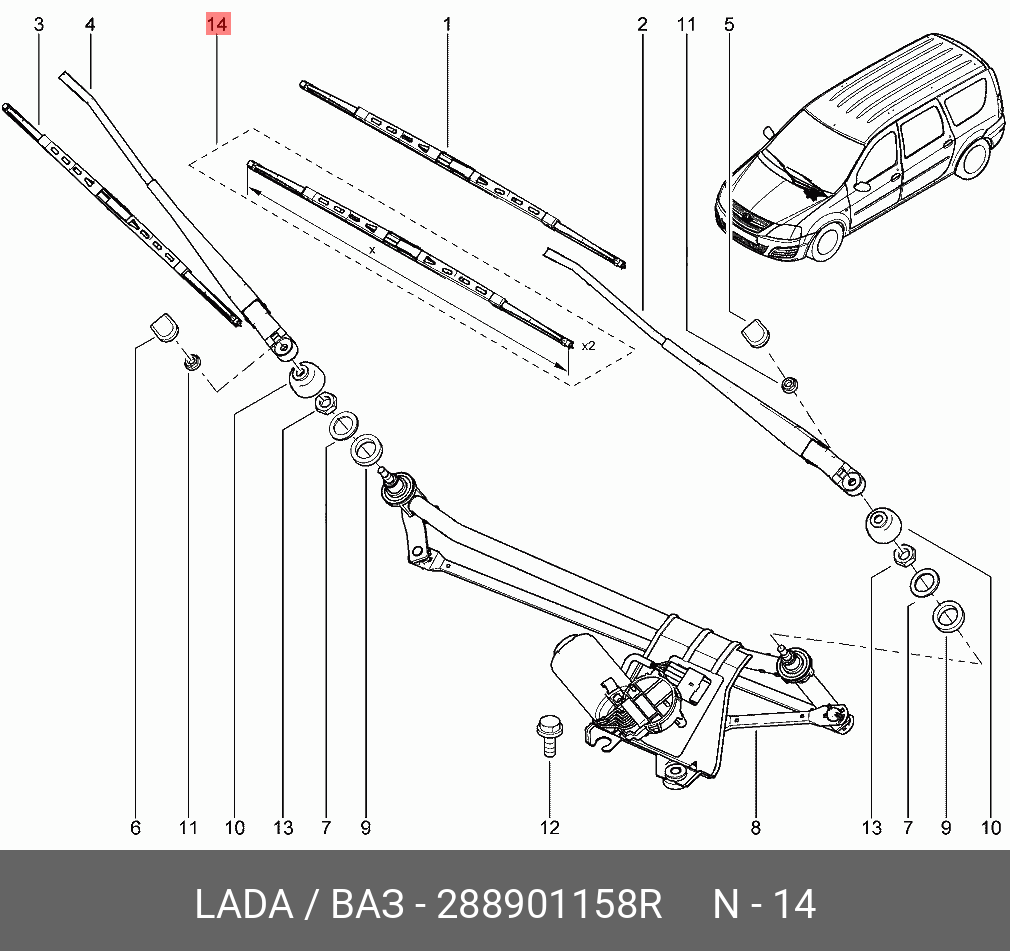 3
4
14
1
2
11
5
x
x2
6
11
10
13
7
9
12
8
13
7
9
10

LADA / ВАЗ - 288901158R N - 14