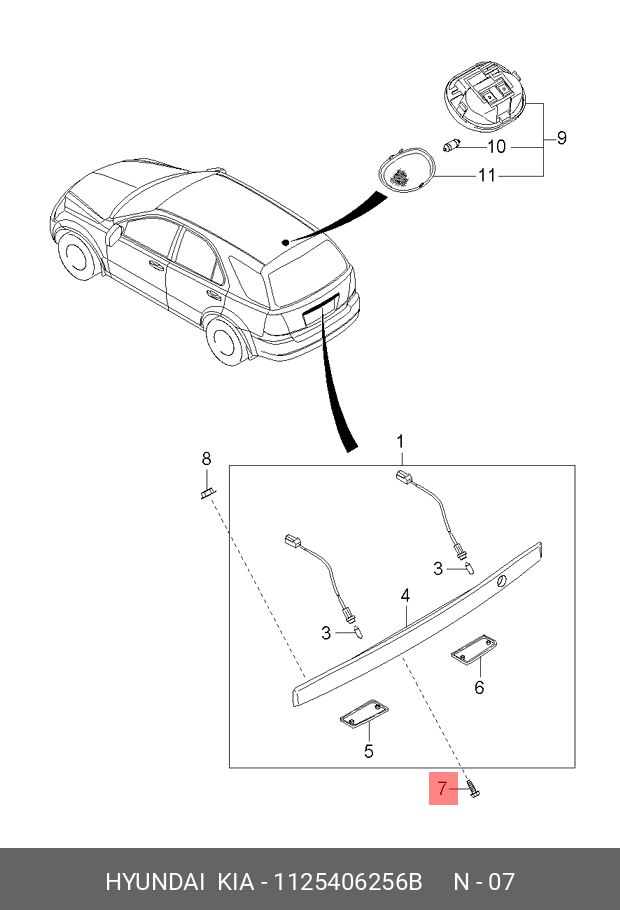 9
10
11
1
8
3
4
3
6
5
7
HYUNDAI KIA - 1125406256B N - 07