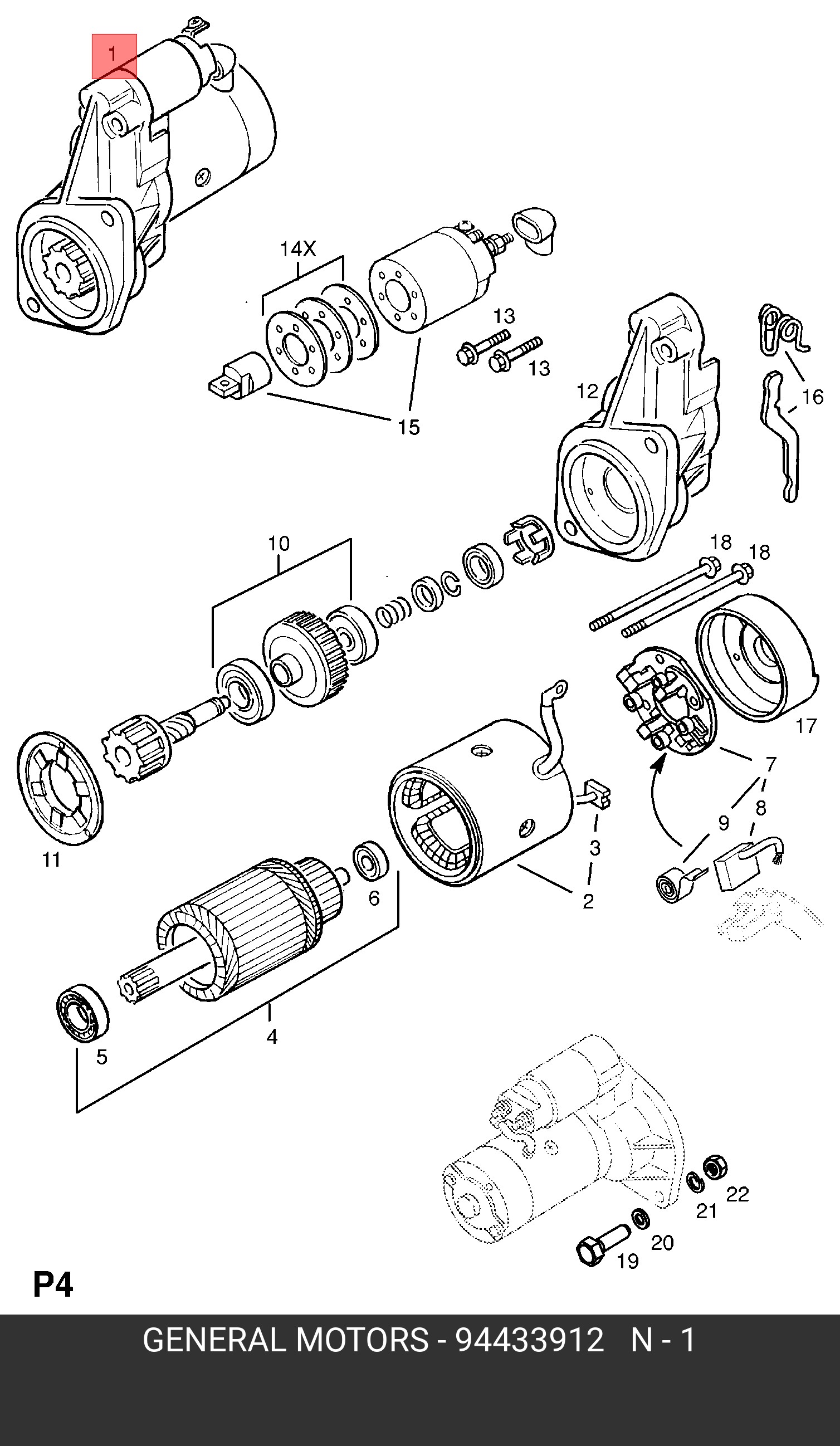 1

14X

13

13

12

16

15

10

18

18

17

7

8

9

3

2

11

6

4

5

22

21

20

19

P4

GENERAL MOTORS - 94433912 N - 1