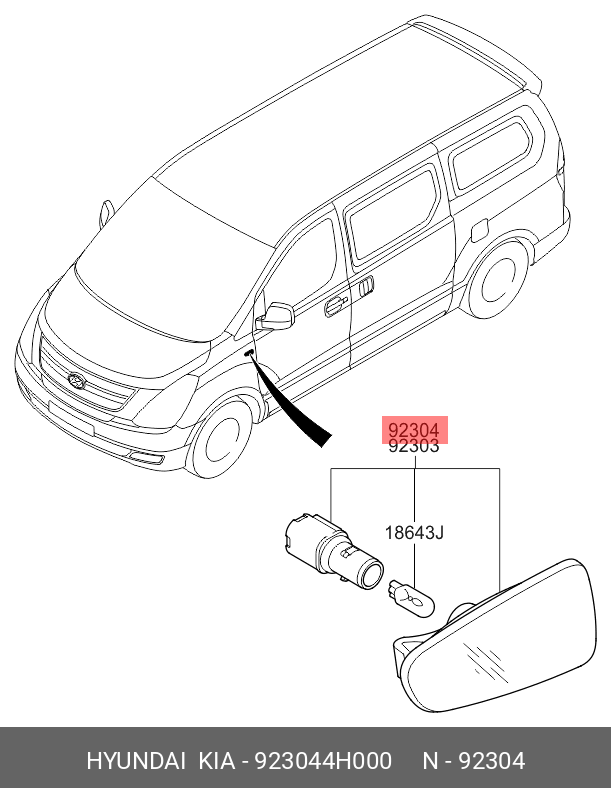 92304
92303
18643J

HYUNDAI KIA - 923044H000 N - 92304