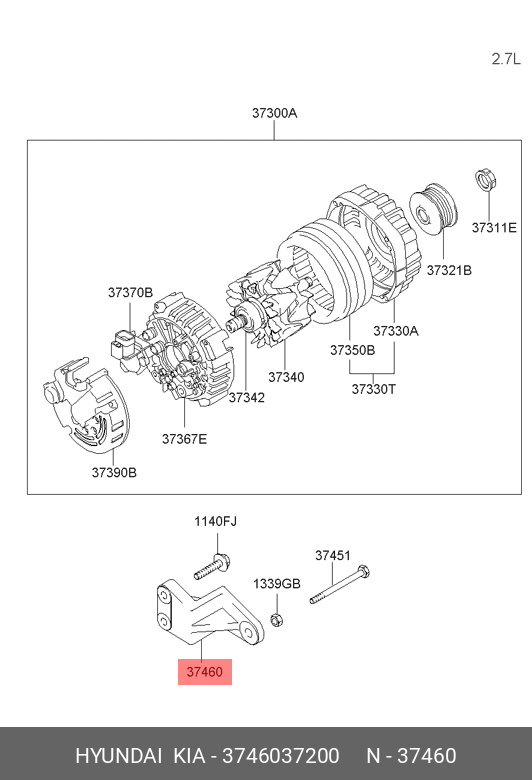 2.7L

37300A

37311E

37321B

37370B

37330A

37350B

37340

37342

37330T

37367E

37390B

1140FJ

37451

1339GB

37460

HYUNDAI KIA - 3746037200 N - 37460