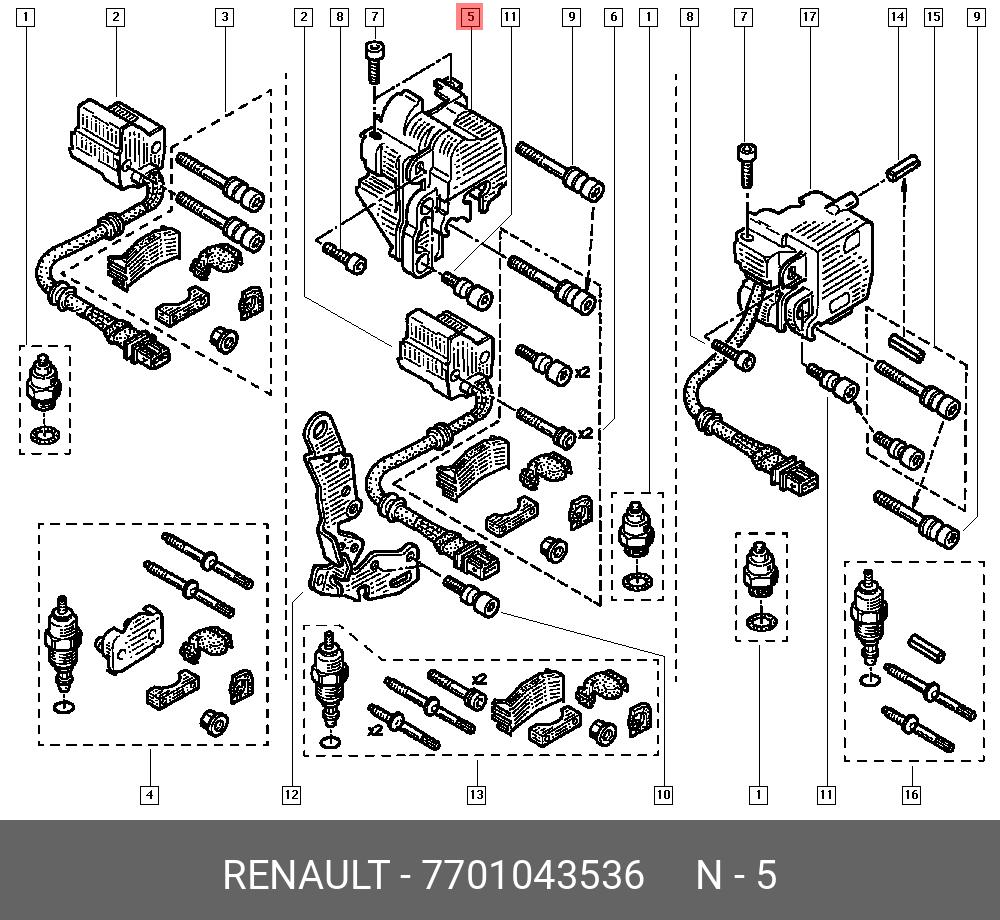 1 2 3 2 8 7 5 11 9 6 1 8 7 17 14 15 9

x2
x2
x2
x2

4 12 13 10 1 11 16

RENAULT - 7701043536 N - 5