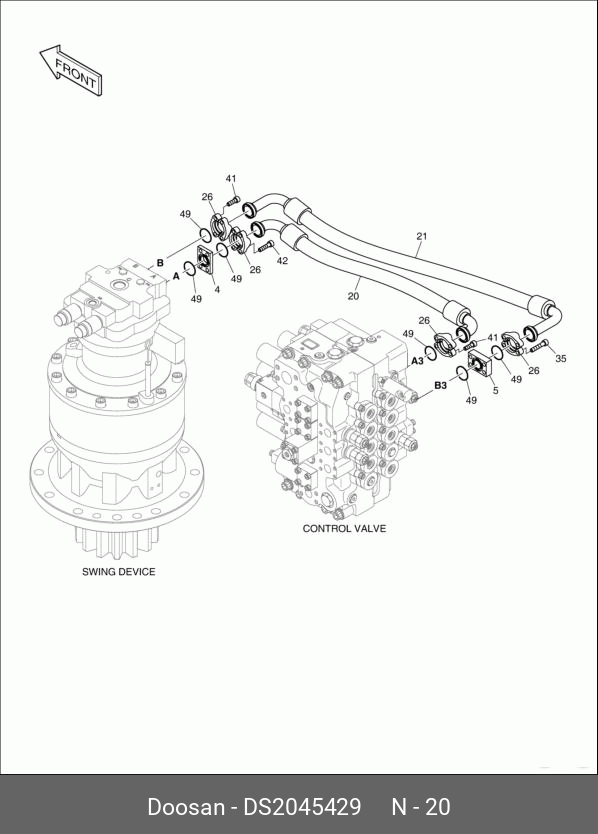 FRONT

41
26
49
B
A
49
4
49
26
42
21
20
26
49
41
A3
B3
49
5
49
26
35

CONTROL VALVE

SWING DEVICE

Doosan - DS2045429 N - 20