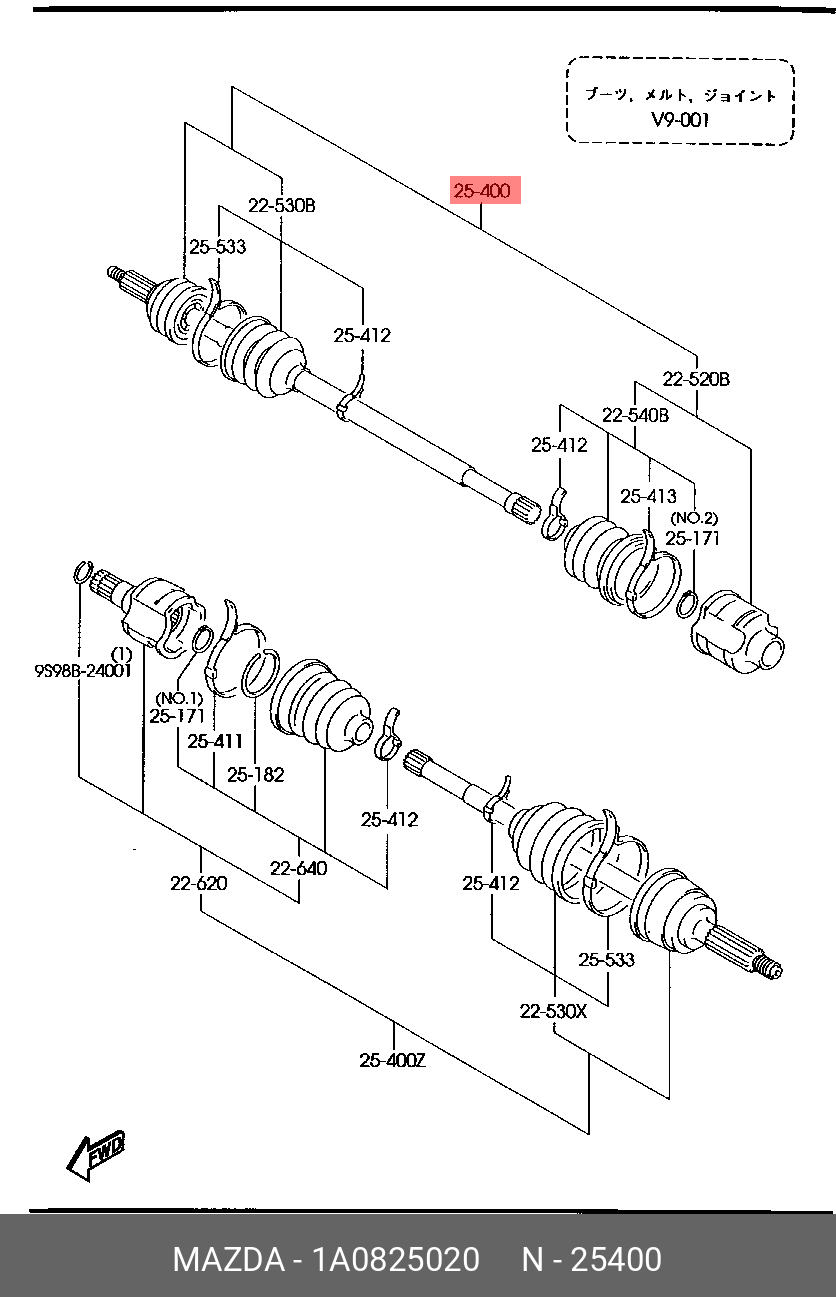 ブーツ, メルト, ジョイント
V9-001

25-400
22-530B
25-533
25-412
22-520B
22-540B
25-412
25-413
(NO.2)
25-171
(1)
9S98B-24001
(NO.1)
25-171
25-411
25-182
25-412
22-640
22-620
25-412
25-533
22-530X
25-400Z
FWD

MAZDA - 1A0825020 N - 25400