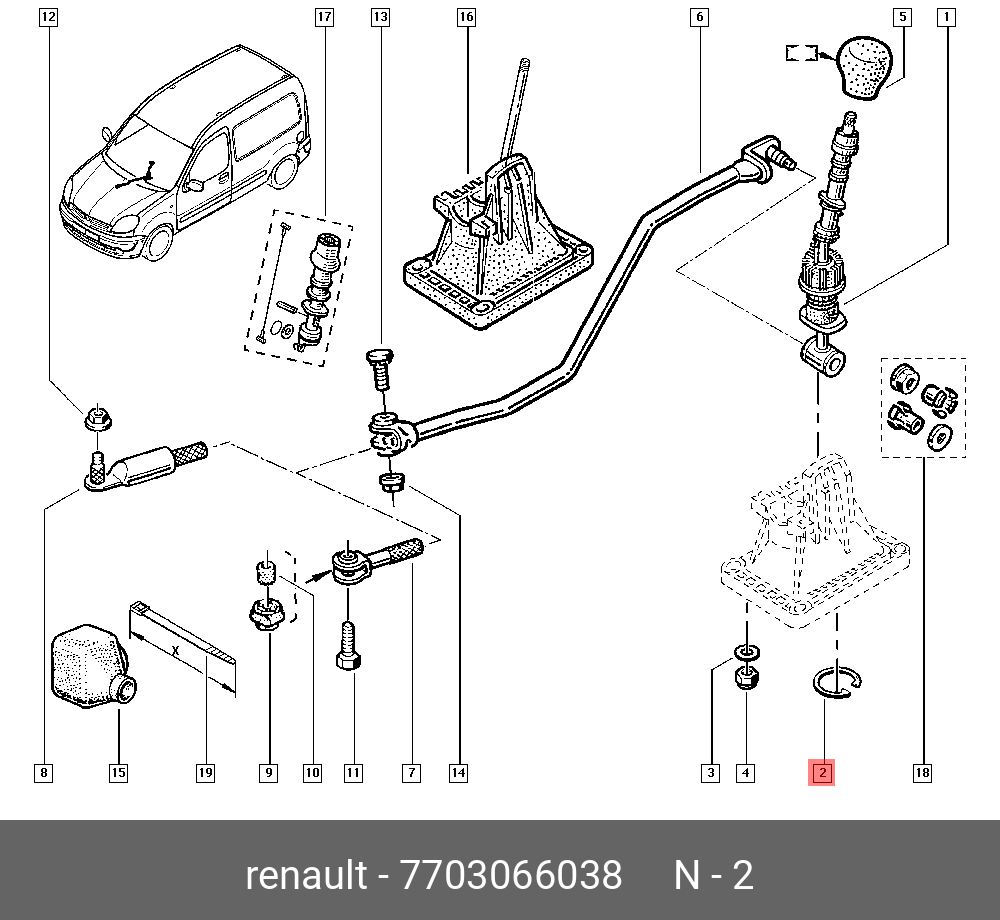 12
17
13
16
6
5
1
X
8
15
19
9
10
11
7
14
3
4
2
18

renault - 7703066038 N - 2