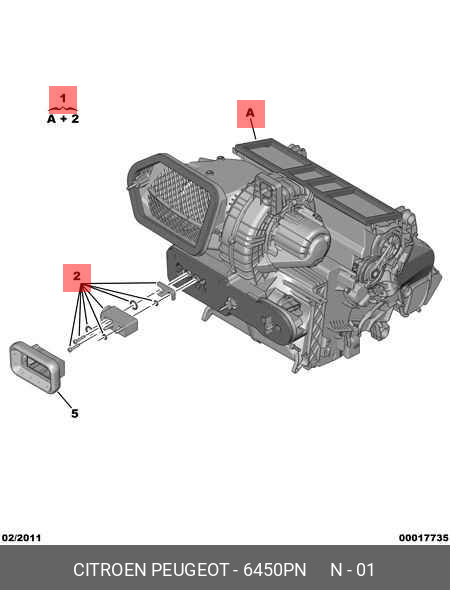 1
A + 2

A

2

5

02/2011

00017735

CITROEN PEUGEOT - 6450PN N - 01