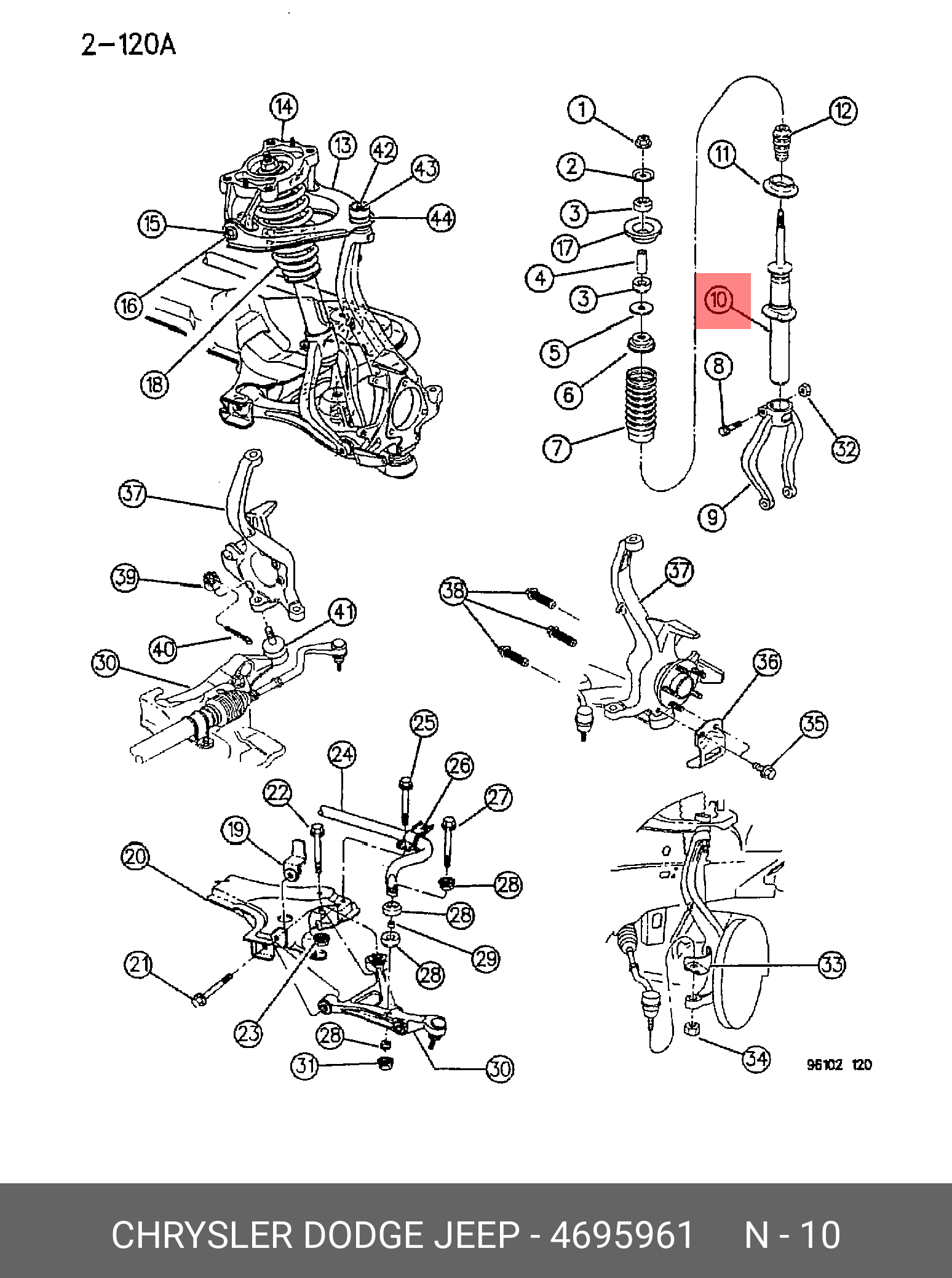 2-120A

14
13
42
43
44
15
16
18
1
2
3
17
4
3
5
6
7
12
11
10
8
32
9
37
39
41
40
30
38
37
36
35
25
24
26
22
27
19
20
28
28
29
21
28
23
28
31
30
33
34
96102 120

CHRYSLER DODGE JEEP - 4695961 N - 10