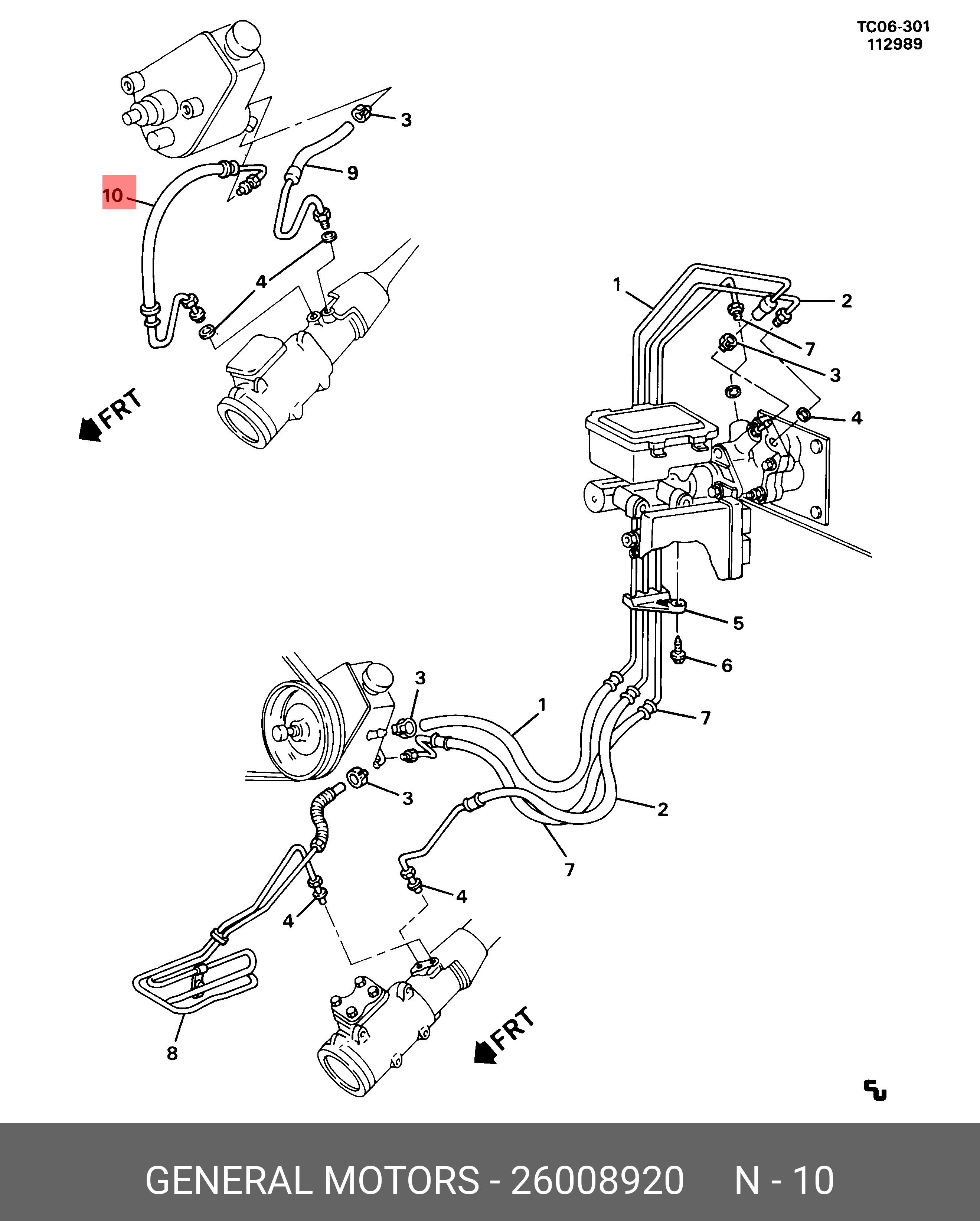 TC06-301
112989

3
9
10
4
FRT

1
2
7
3
4
5
6

3
1
7
3
2
7
4
4
8
FRT

GENERAL MOTORS - 26008920 N - 10