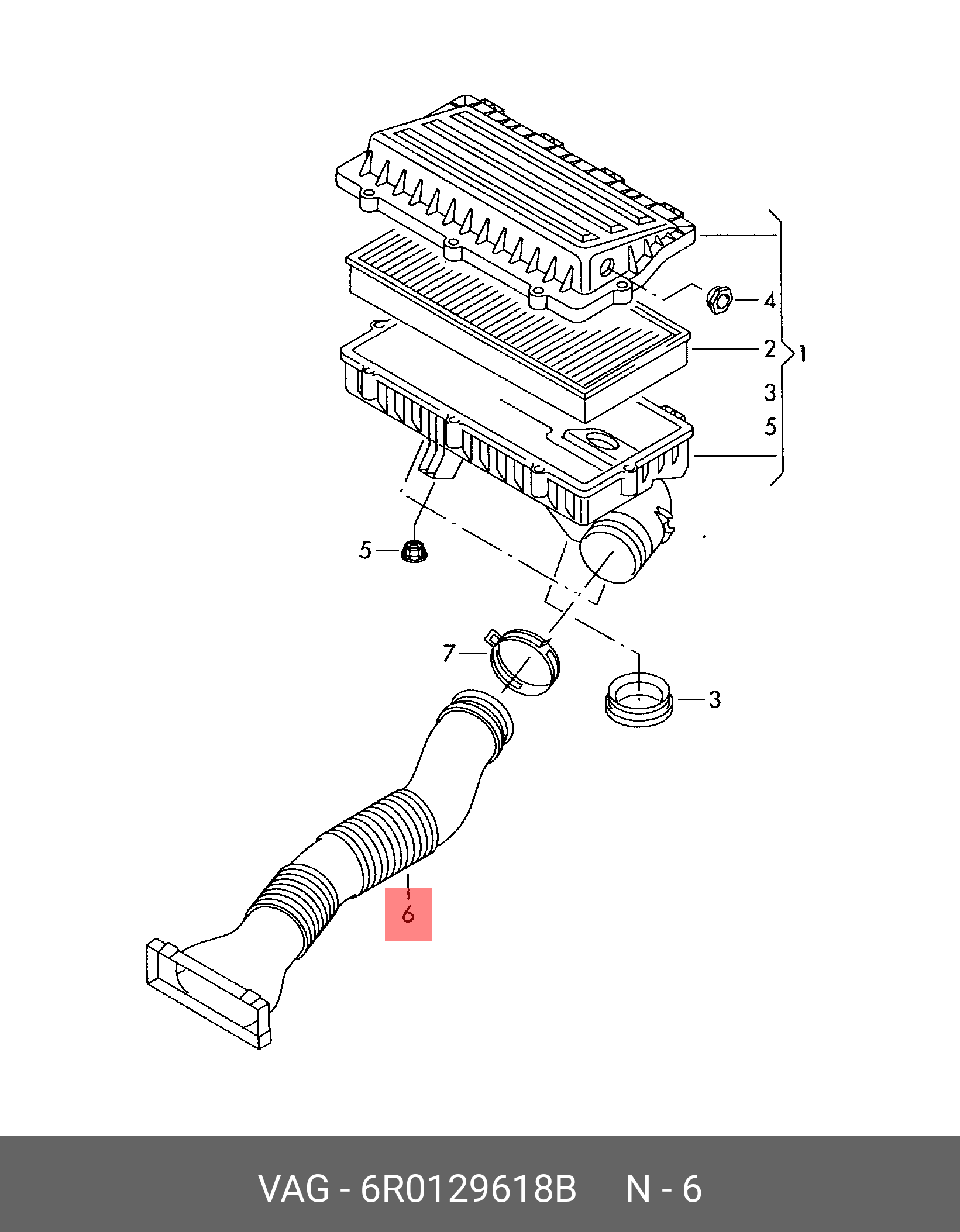 4
2
1
3
5
5
7
3
6

VAG - 6R0129618B N - 6