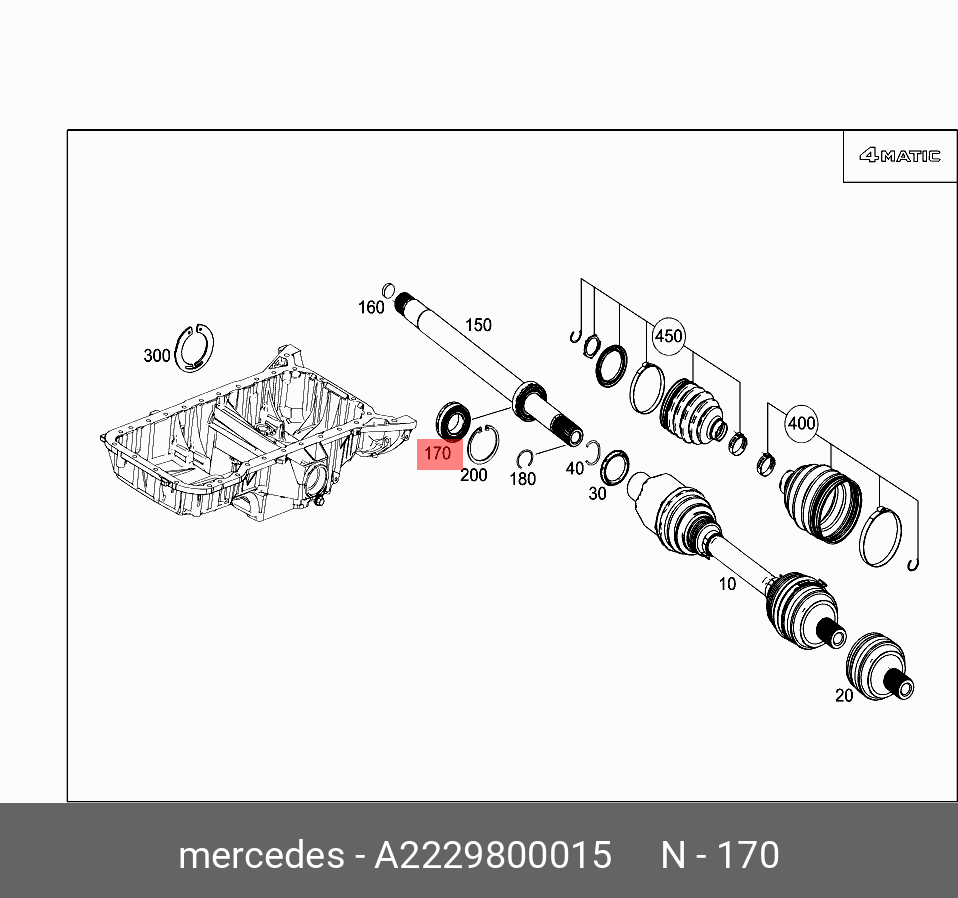 4MATIC

160
150
450
300
400
170
200
180
40
30
10
20

mercedes - A2229800015 N - 170