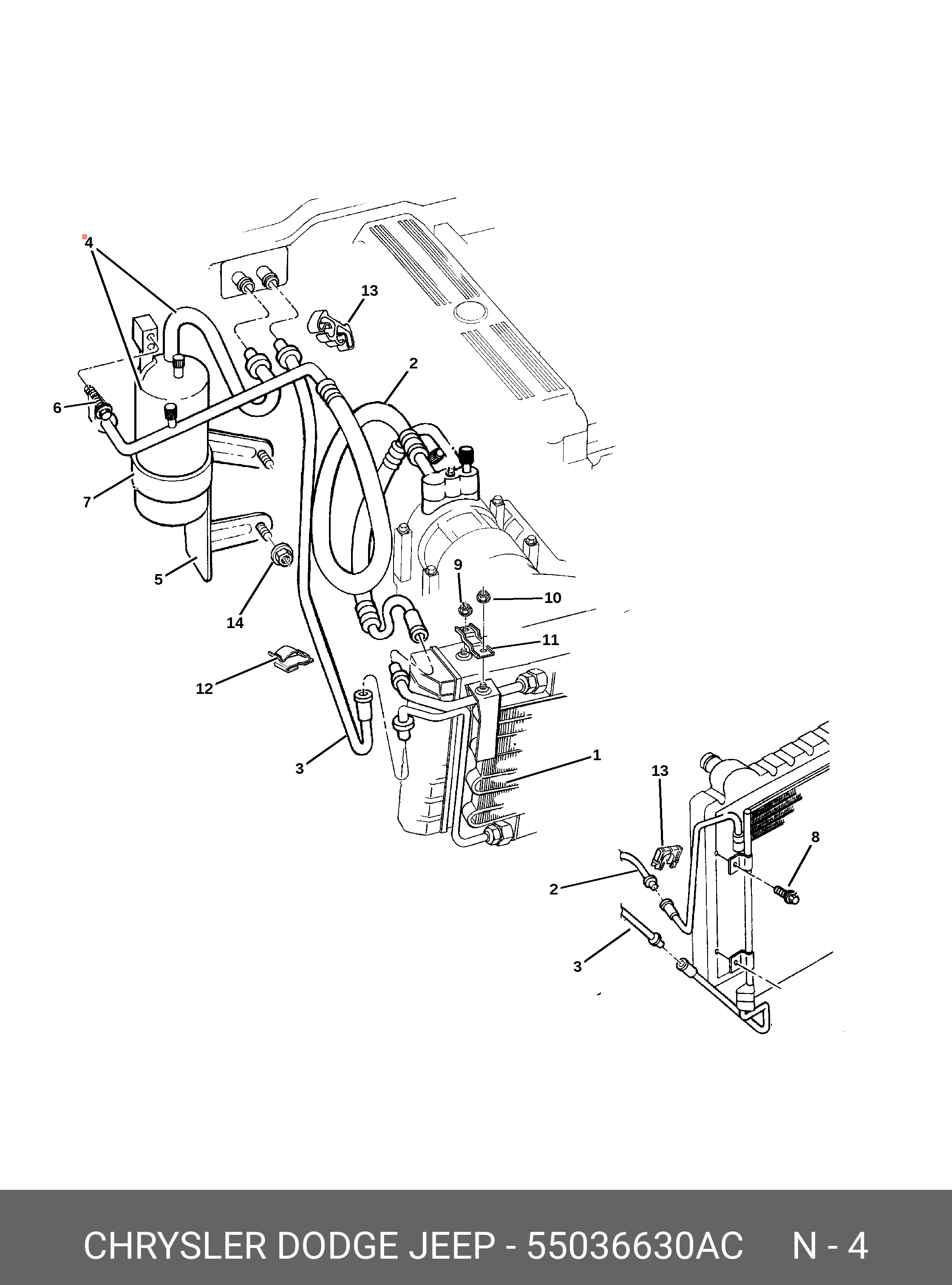 4
13
2
6
7
5
14
9
10
11
12
3
1
13
8
2
3

CHRYSLER DODGE JEEP - 55036630AC N - 4