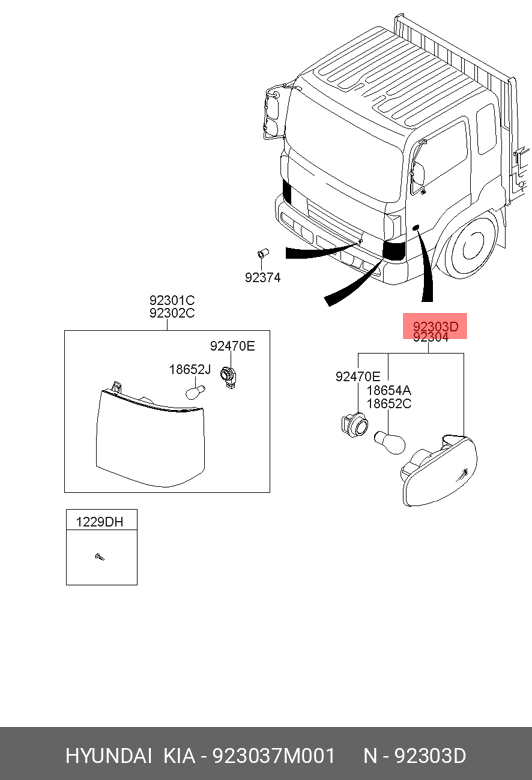 92374

92301C
92302C

92470E

18652J

92303D
92304

92470E
18654A
18652C

1229DH

HYUNDAI KIA - 923037M001 N - 92303D