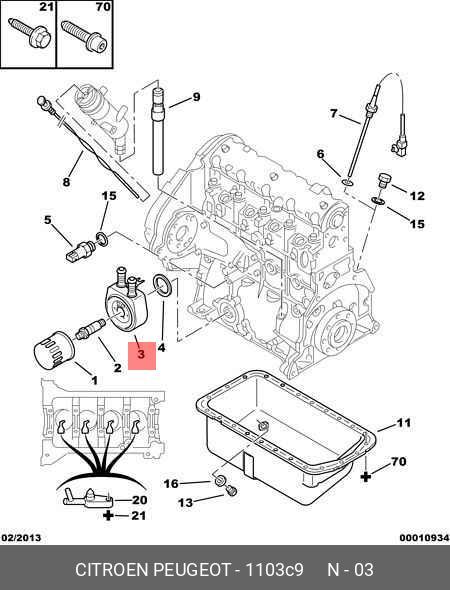 21
70
9
7
8
6
12
15
15
5
3
4
2
1
11
70
16
13
20
21
02/2013
00010934
CITROEN PEUGEOT - 1103c9 N - 03