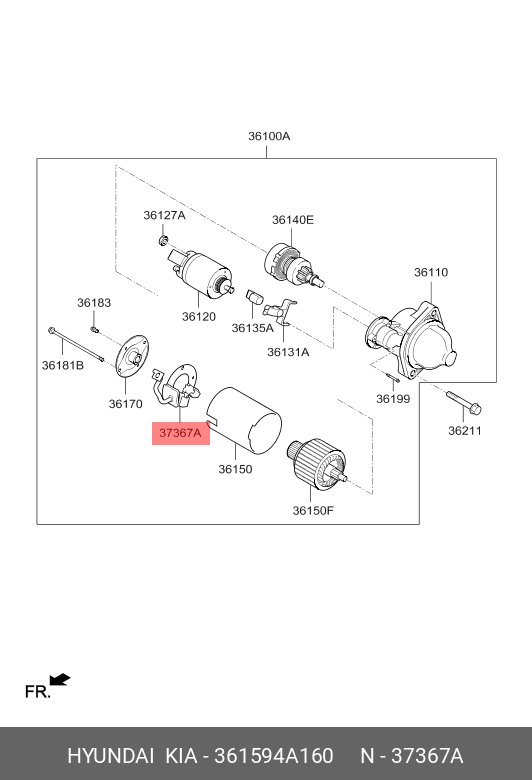 36100A

36127A

36140E

36110

36120

36183

36135A

36131A

36181B

36170

36199

36211

37367A

36150

36150F

FR.

HYUNDAI KIA - 361594A160 N - 37367A