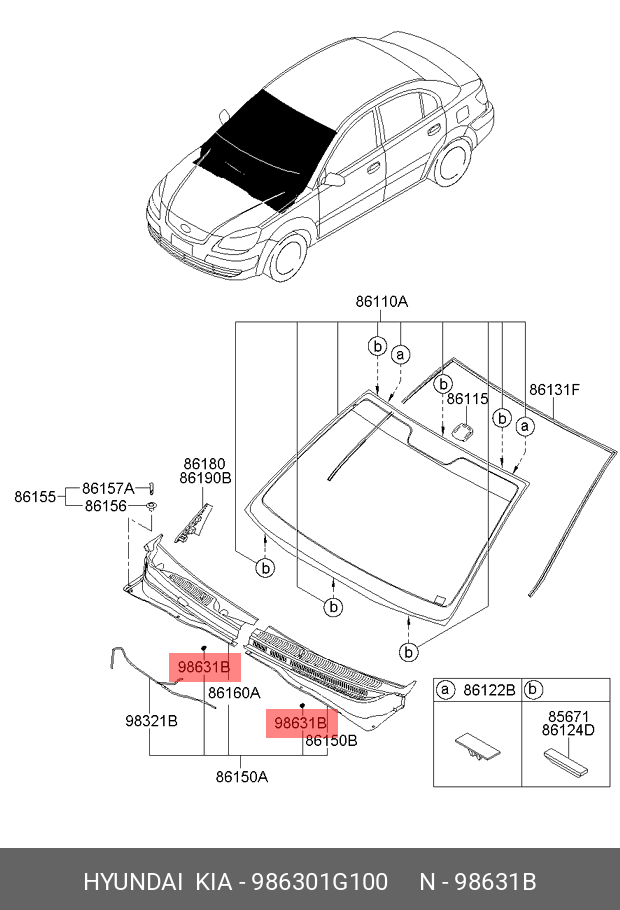 86110A

b

a

b

86115

86131F

b

a

86180
86190B

86155

86157A

86156

b

b

b

98631B

86160A

98321B

98631B

86150B

86150A

| a 86122B | b |
|---|---|
| | 85671 86124D |

HYUNDAI KIA - 986301G100 N - 98631B