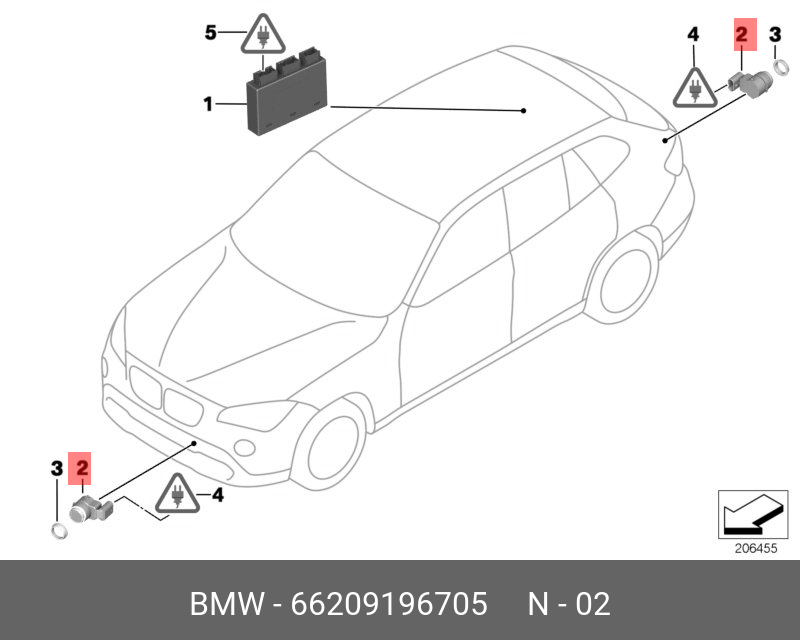 5

1

4 2 3

3 2

4

206455

BMW - 66209196705 N - 02