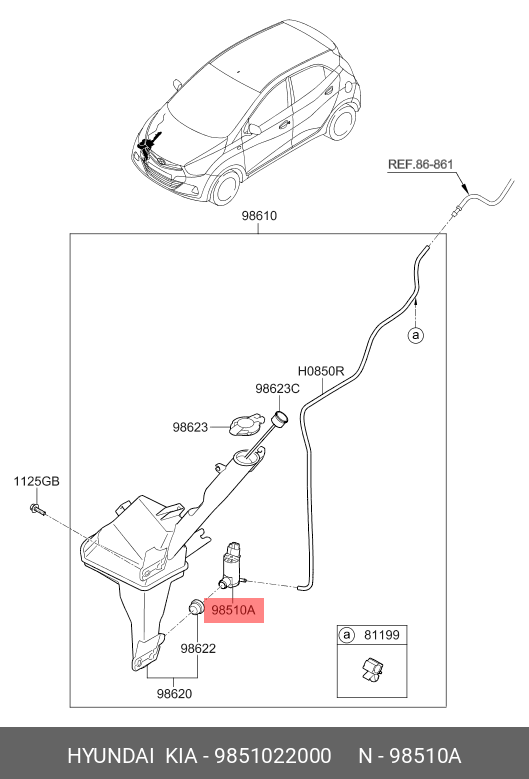 REF.86-861

98610

a

H0850R

98623C

98623

1125GB

98510A

98622

98620

a 81199

HYUNDAI KIA - 9851022000 N - 98510A