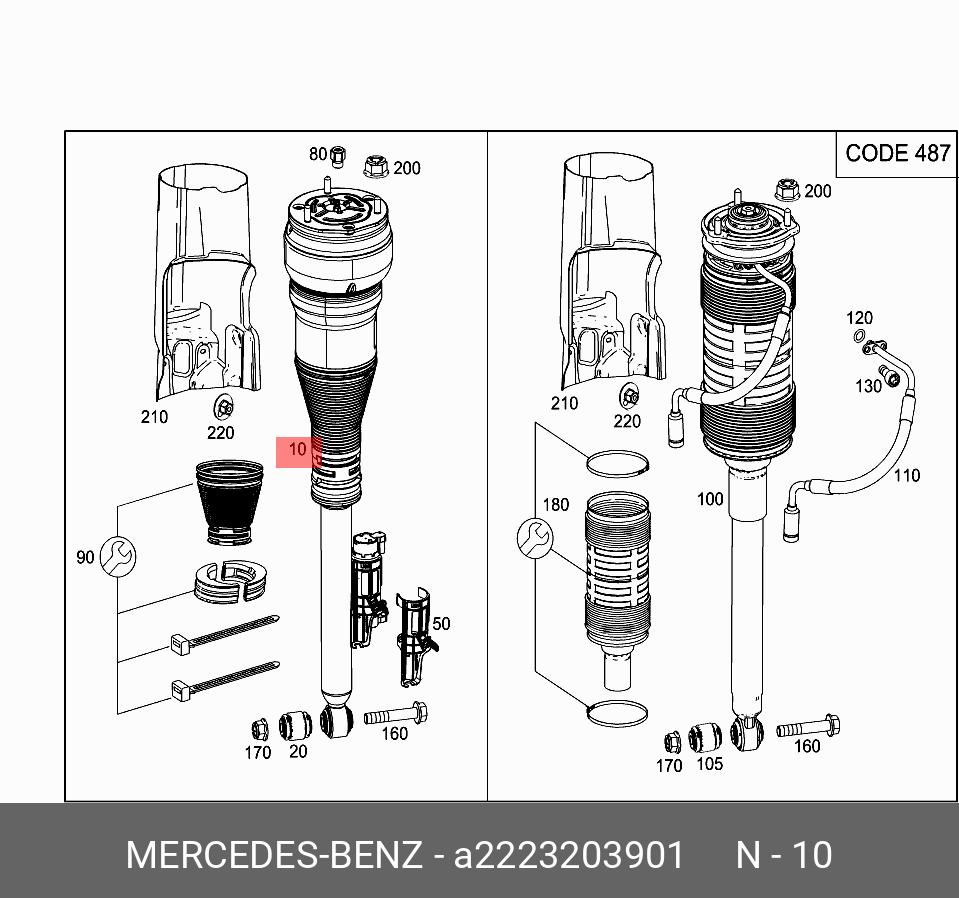 80
200
210
220
10
90
50
170
20
160

CODE 487
200
120
130
210
220
110
180
100
170
105
160

MERCEDES-BENZ - a2223203901 N - 10