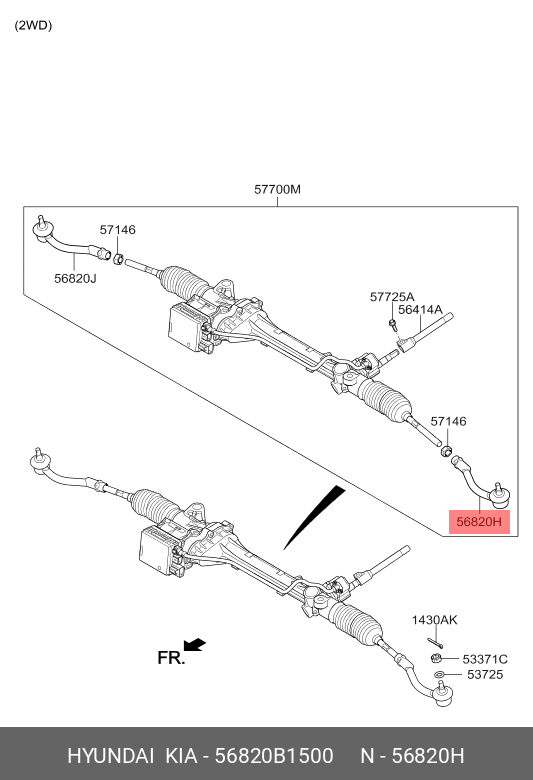 (2WD)

57700M

57146

56820J

57725A

56414A

57146

56820H

1430AK

53371C

53725

FR.

HYUNDAI KIA - 56820B1500 N - 56820H