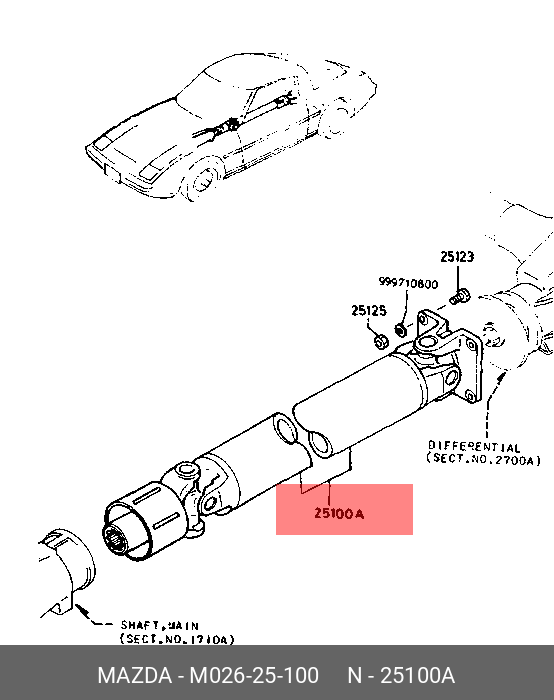 25123
999710800
25125
DIFFERENTIAL
(SECT.NO.2700A)
25100A
SHAFT,MAIN
(SECT.NO.1710A)

MAZDA - M026-25-100 N - 25100A