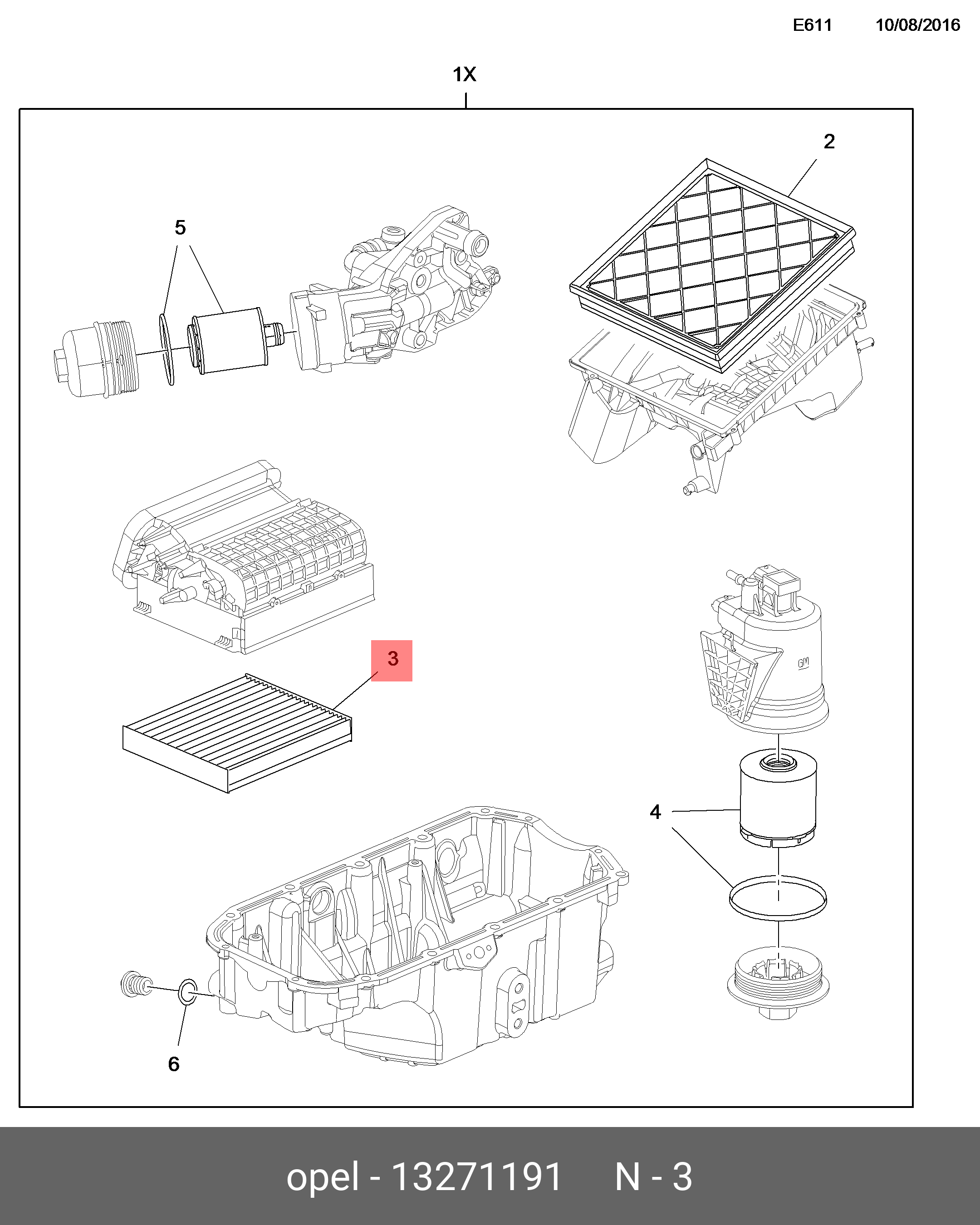 E611 10/08/2016

1X

2

5

3

GM

4

6

opel - 13271191 N - 3