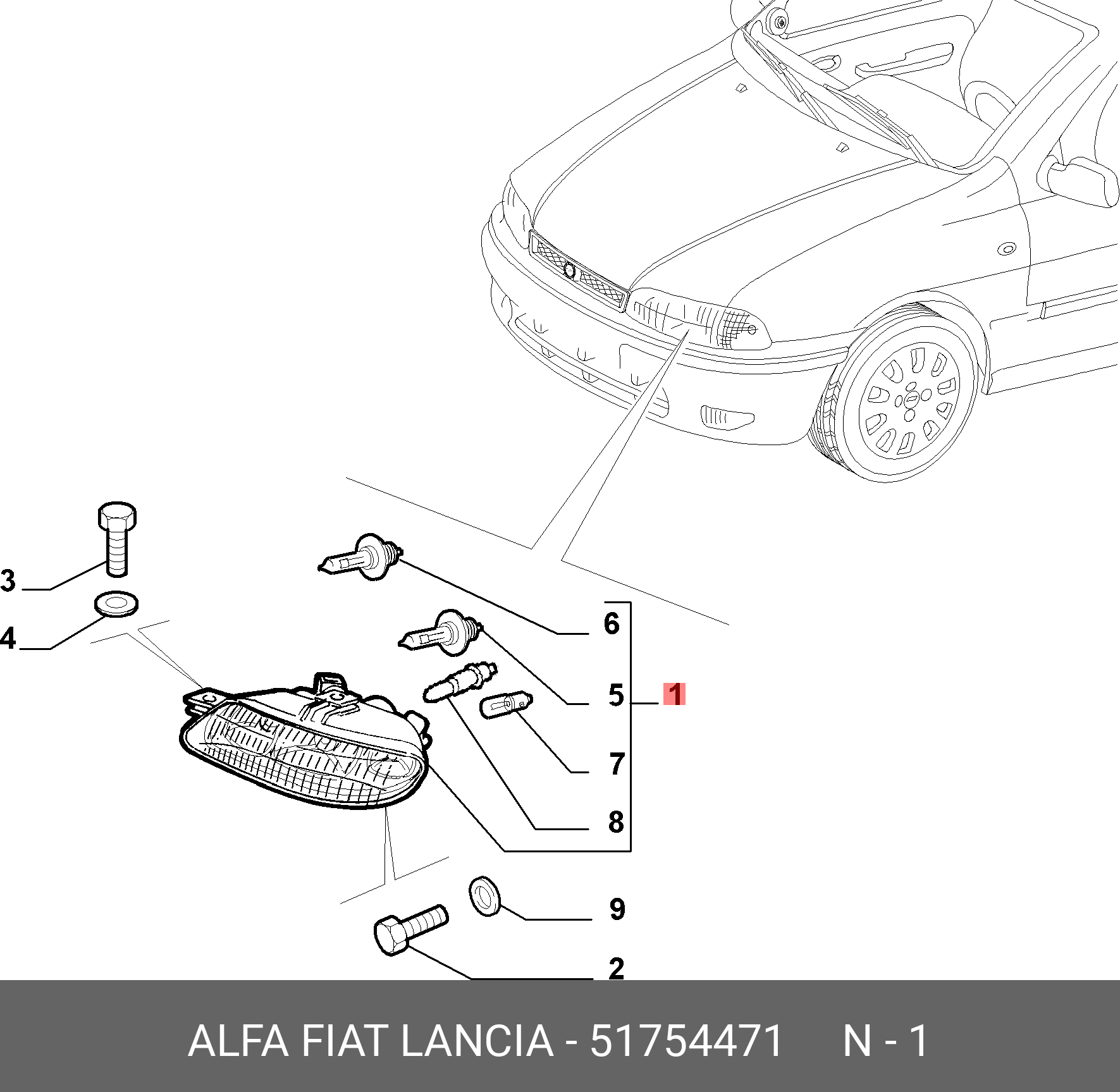 3
4
6
5
1
7
8
9
2

ALFA FIAT LANCIA - 51754471 N - 1