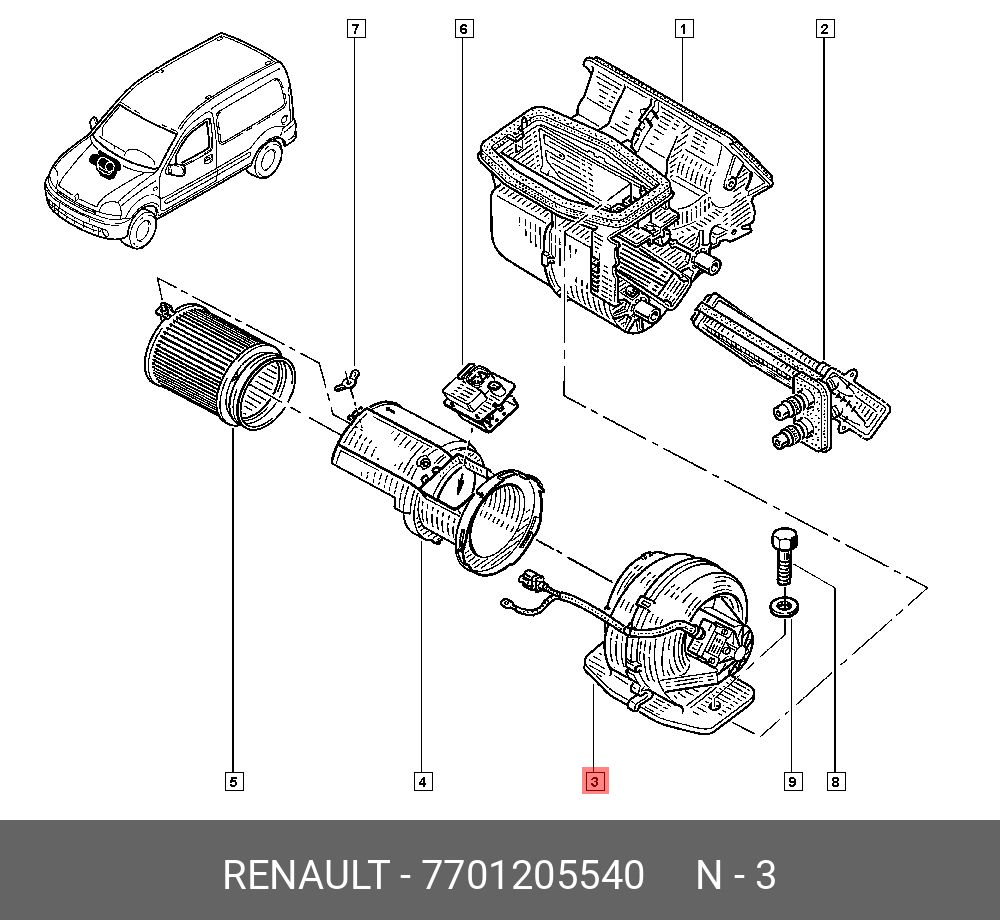 7
6
1
2
5
4
3
9
8

RENAULT - 7701205540 N - 3