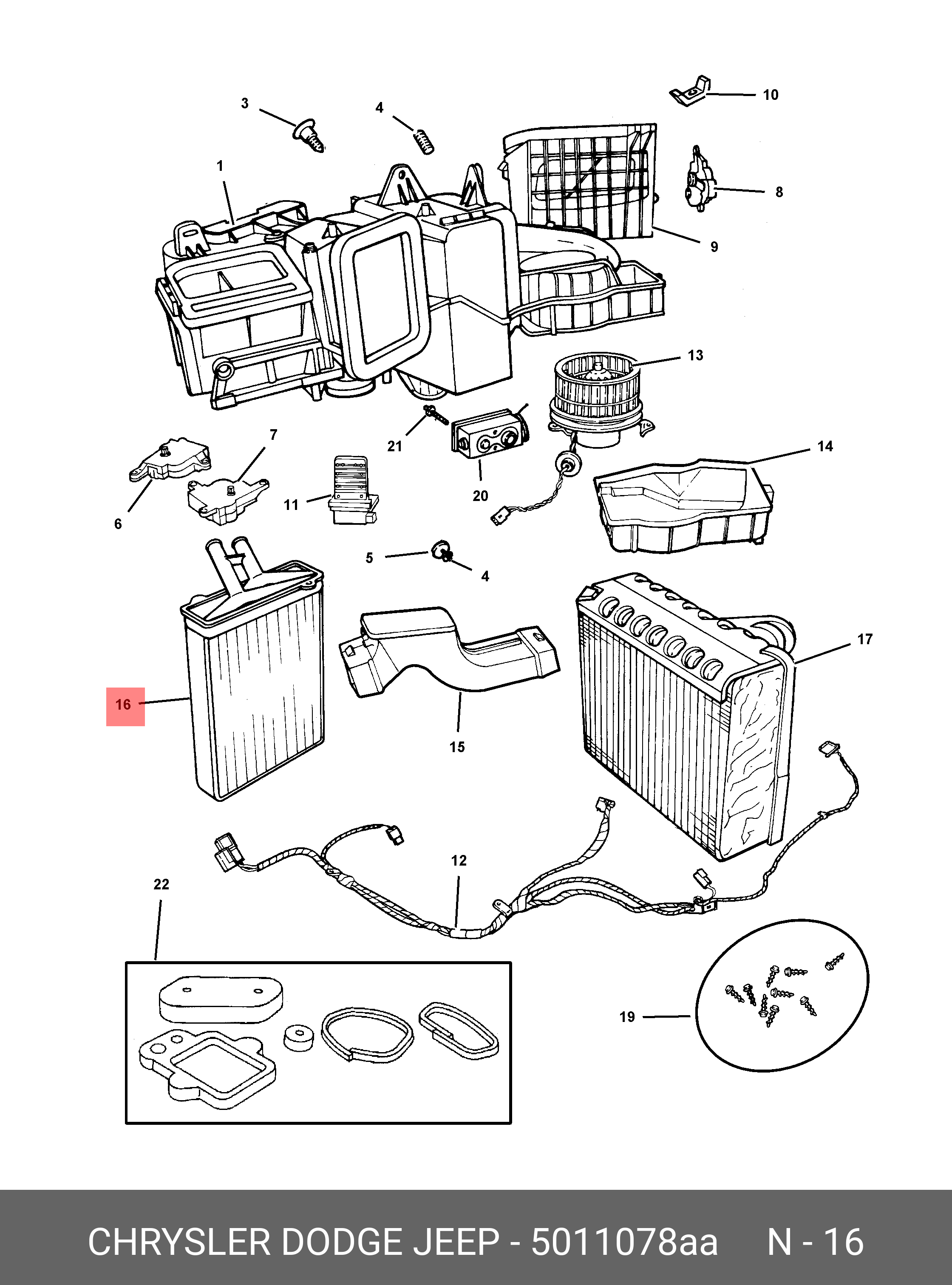 3
4
10
1
8
9
13
7
21
14
6
11
20
5
4
17
16
15
12
22
19

CHRYSLER DODGE JEEP - 5011078aa N - 16