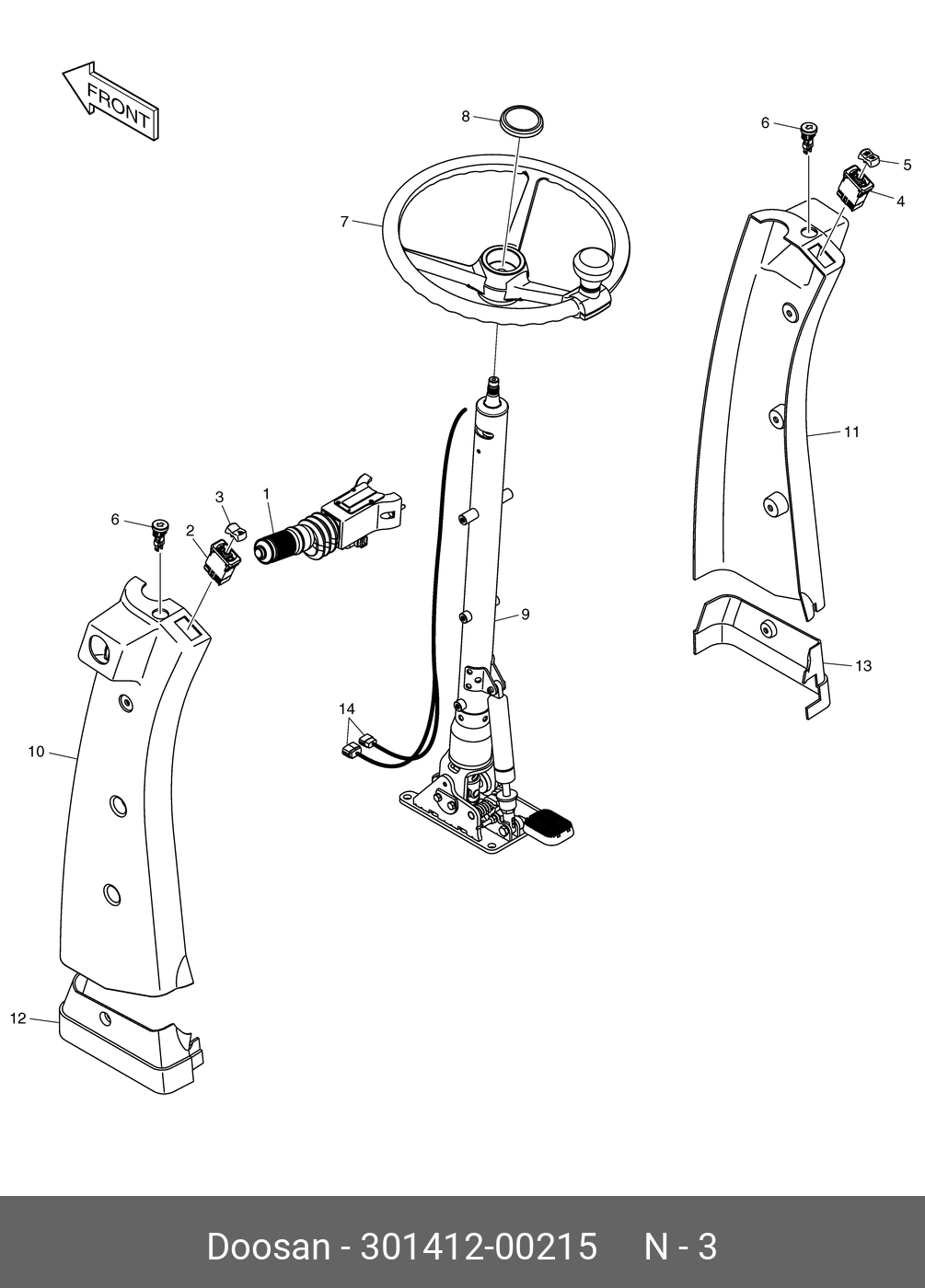 FRONT

8
6
5
4
7
11
3
1
6
2
9
13
14
10
12

Doosan - 301412-00215     N - 3