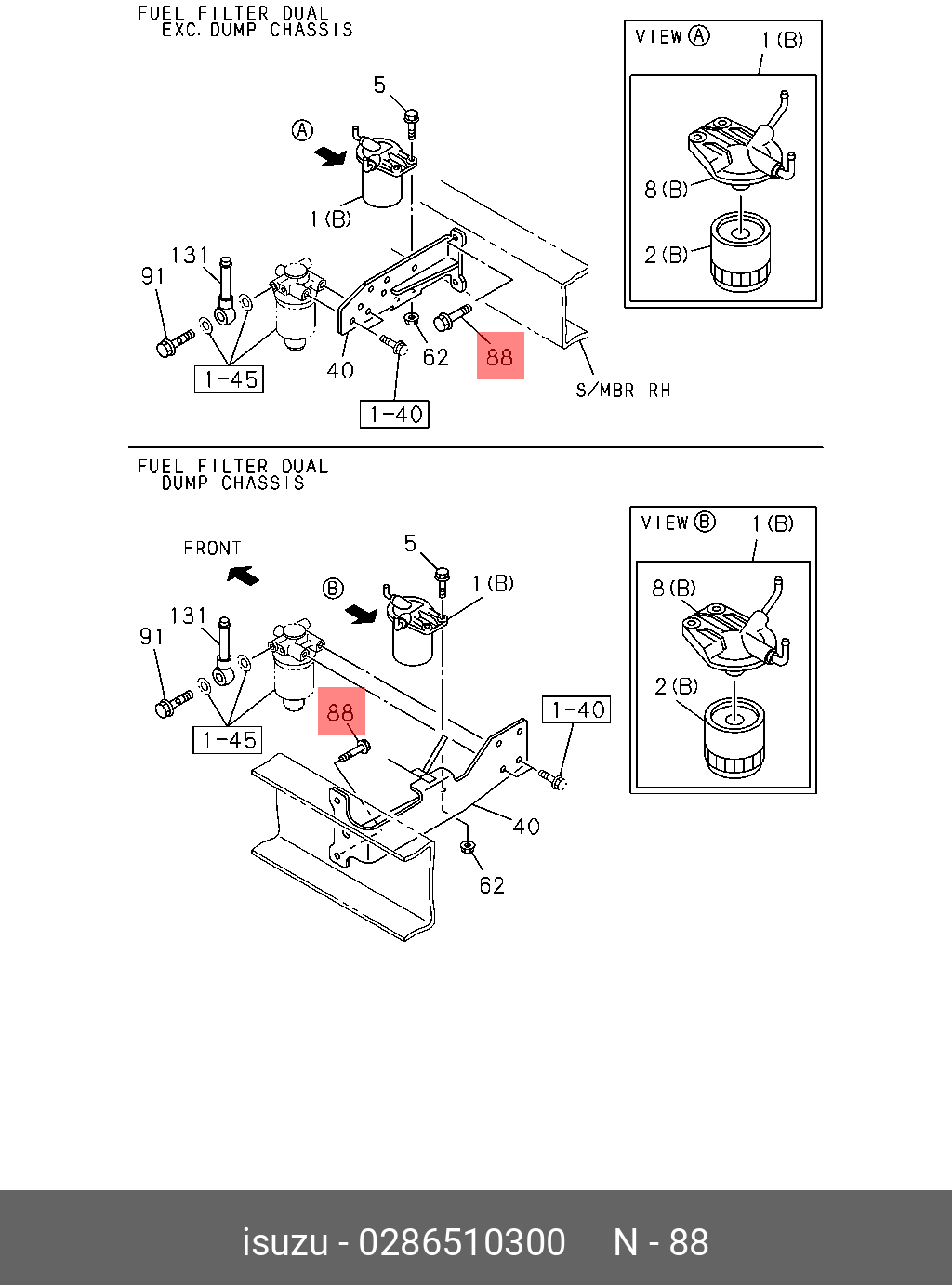 FUEL FILTER DUAL
EXC. DUMP CHASSIS

VIEW Ⓐ
1 (B)
8 (B)
2 (B)

5
Ⓐ
1 (B)
131
91
1-45
40
62
88
1-40
S/MBR RH

FUEL FILTER DUAL
DUMP CHASSIS

VIEW Ⓑ
1 (B)
8 (B)
2 (B)

FRONT
5
Ⓑ
1 (B)
131
91
1-45
88
1-40
40
62

isuzu - 0286510300 N - 88