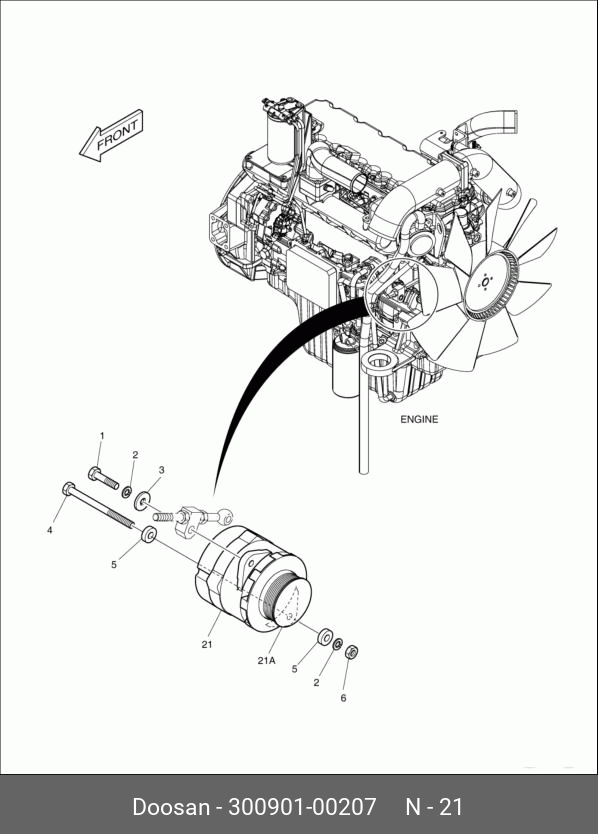 FRONT

ENGINE

1
2
3
4
5
21
21A
5
2
6

Doosan - 300901-00207 N - 21