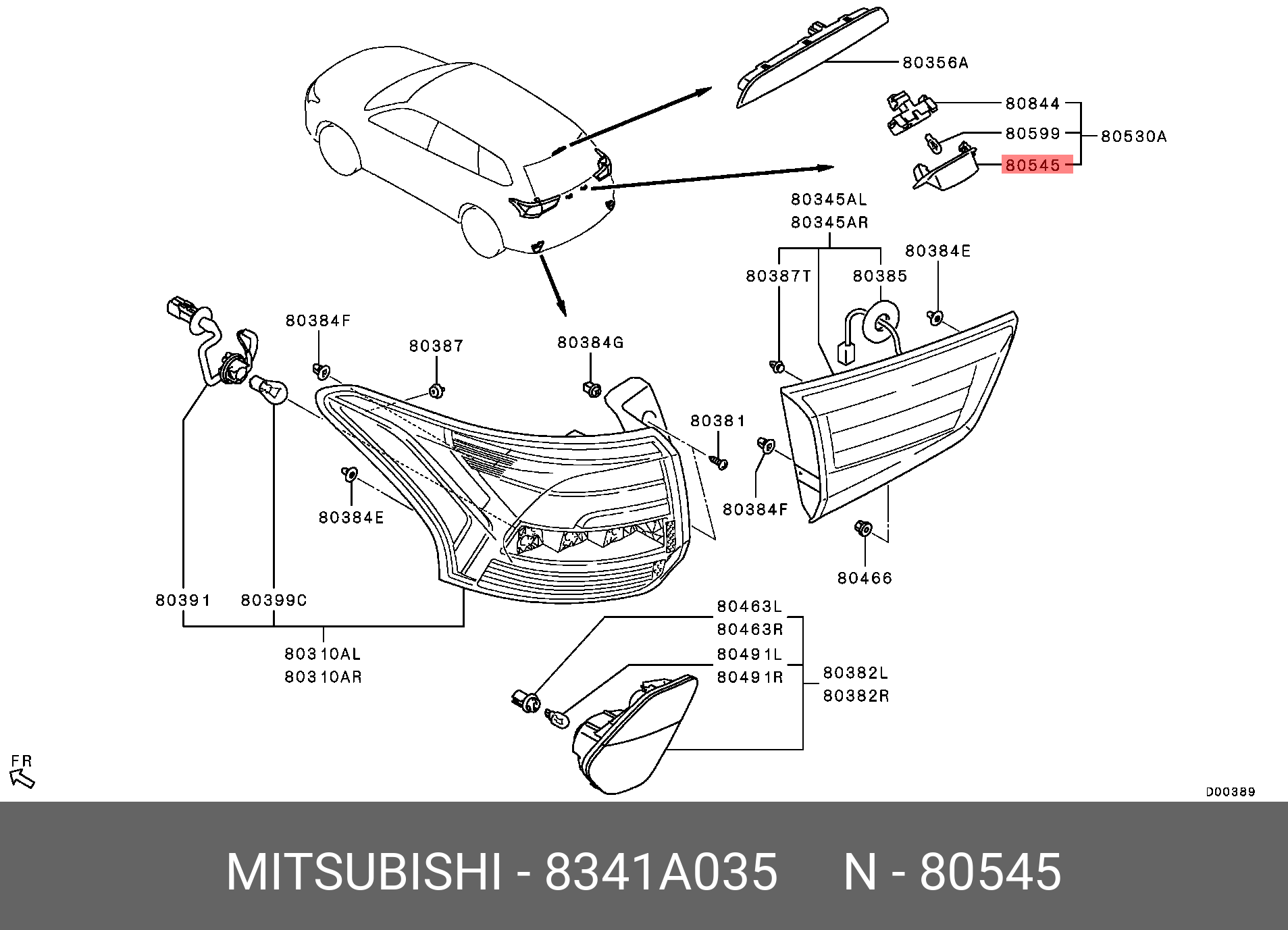 80356A
80844
80599
80530A
80545
80345AL
80345AR
80384E
80387T
80385
80384F
80387
80384G
80381
80384E
80384F
80466
80391
80399C
80310AL
80310AR
80463L
80463R
80491L
80491R
80382L
80382R
FR
D00389
MITSUBISHI - 8341A035 N - 80545