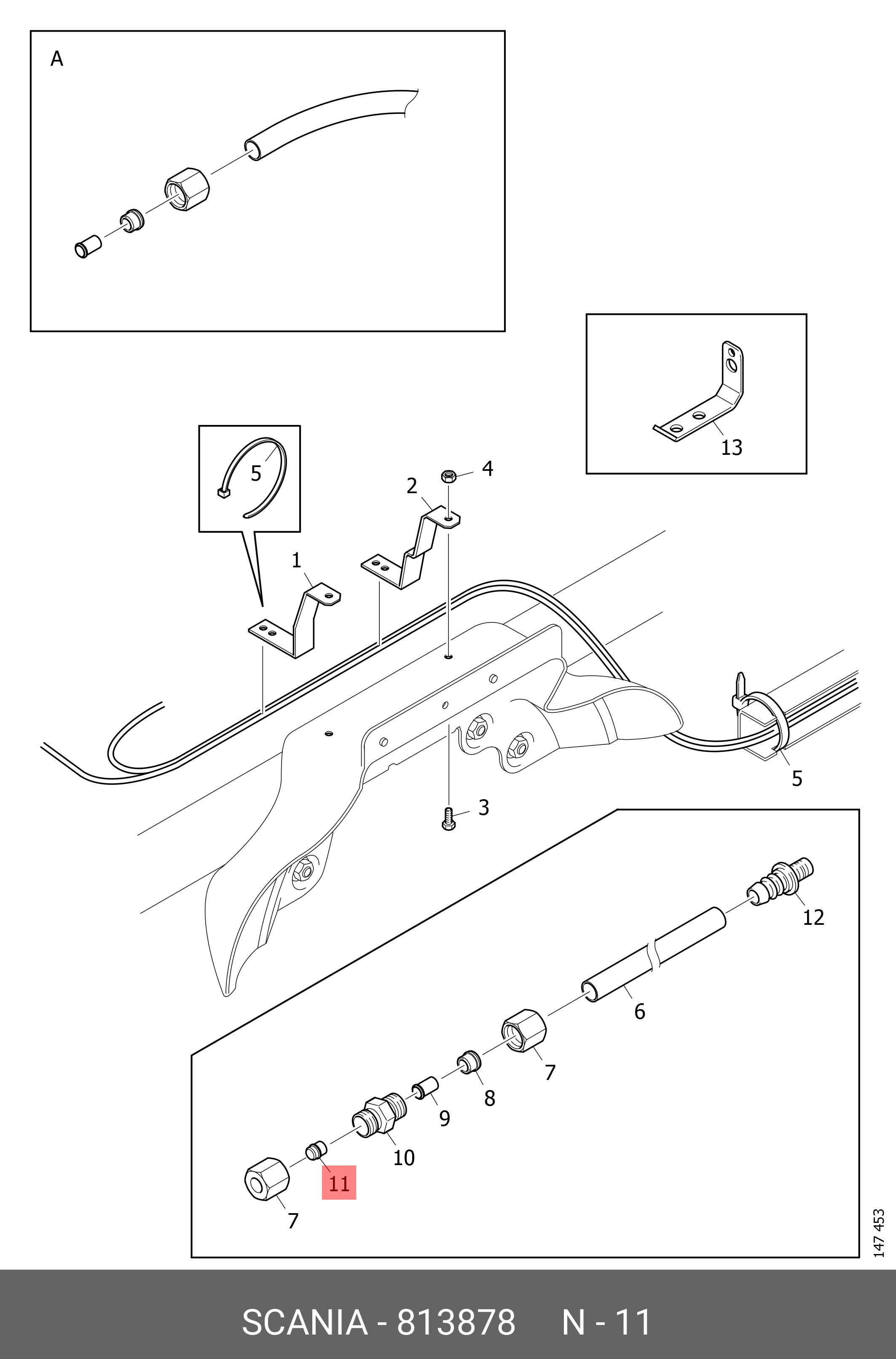 A

13

5

4

2

1

5

3

12

6

7

8

9

10

11

7

147 453

SCANIA - 813878     N - 11