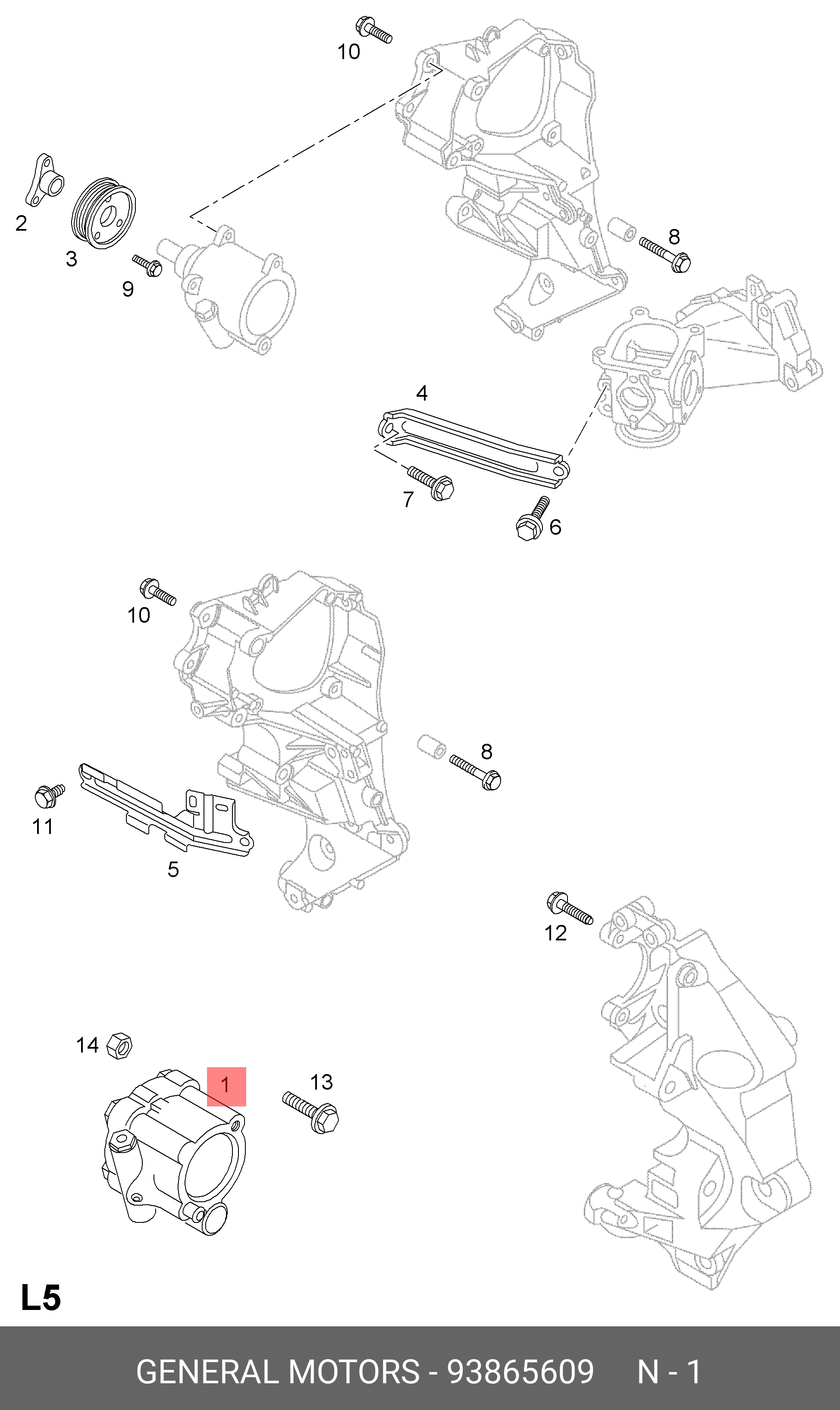 10
2
3
9
8
4
7
6
10
8
11
5
12
14
1
13
L5
GENERAL MOTORS - 93865609 N - 1