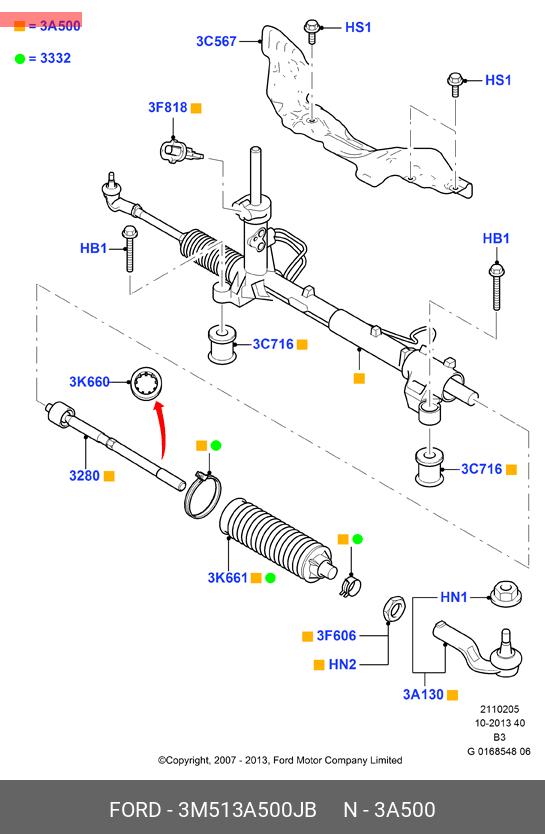 = 3A500

= 3332

3C567

HS1

HS1

3F818

HB1

HB1

3C716

3K660

3280

3C716

3K661

HN1

3F606

HN2

3A130

2110205
10-2013 40
B3
G 0168548 06

©Copyright, 2007 - 2013, Ford Motor Company Limited

FORD - 3M513A500JB N - 3A500