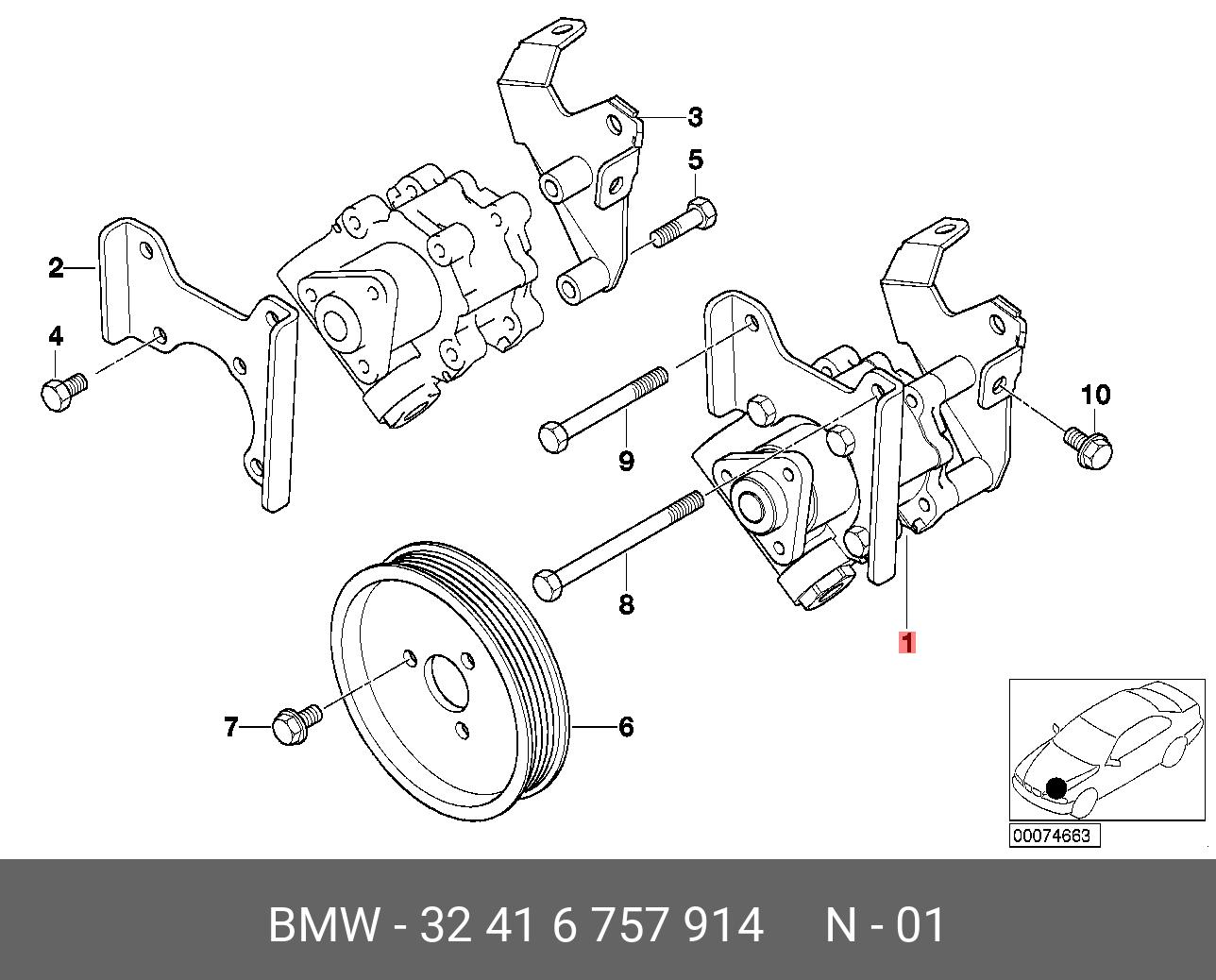 3
5
2
4
10
9
8
1
7
6
00074663
BMW - 32 41 6 757 914 N - 01