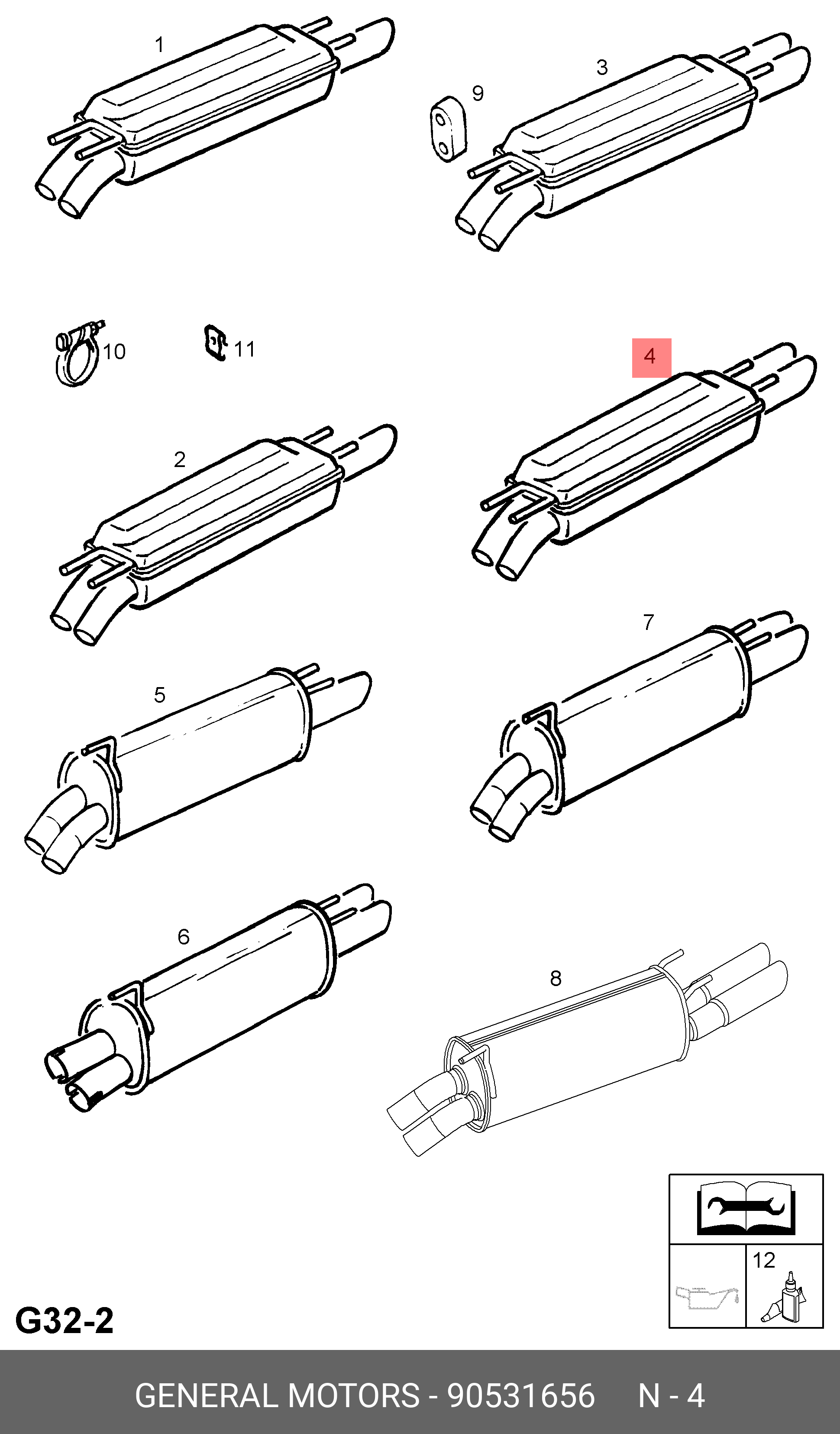 1
3
9
10
11
4
2
7
5
6
8
12
G32-2
GENERAL MOTORS - 90531656 N - 4