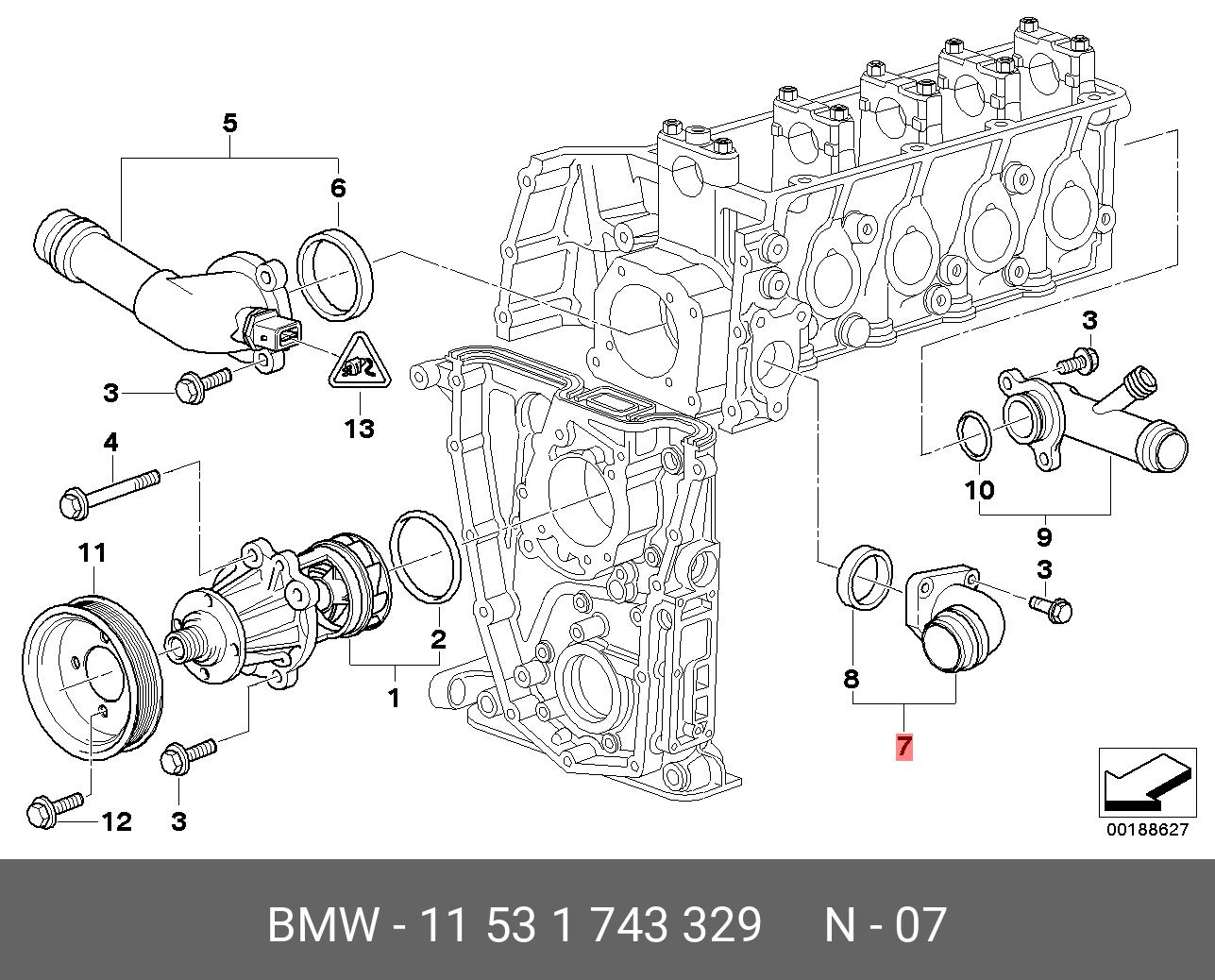 5
6
3
13
4
11
2
1
12
3
3
10
9
3
8
7
00188627

BMW - 11 53 1 743 329 N - 07