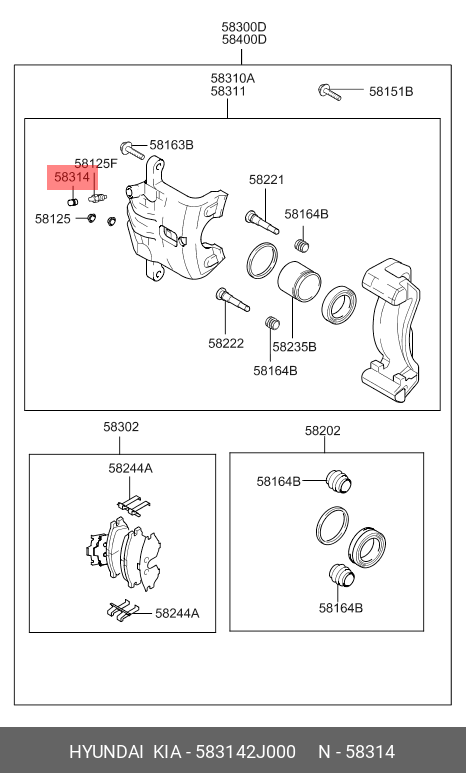 58300D
58400D

58310A
58311

58151B

58163B

58125F

58314

58125

58221

58164B

58222

58235B

58164B

58302

58244A

58244A

58202

58164B

58164B

HYUNDAI KIA - 583142J000 N - 58314