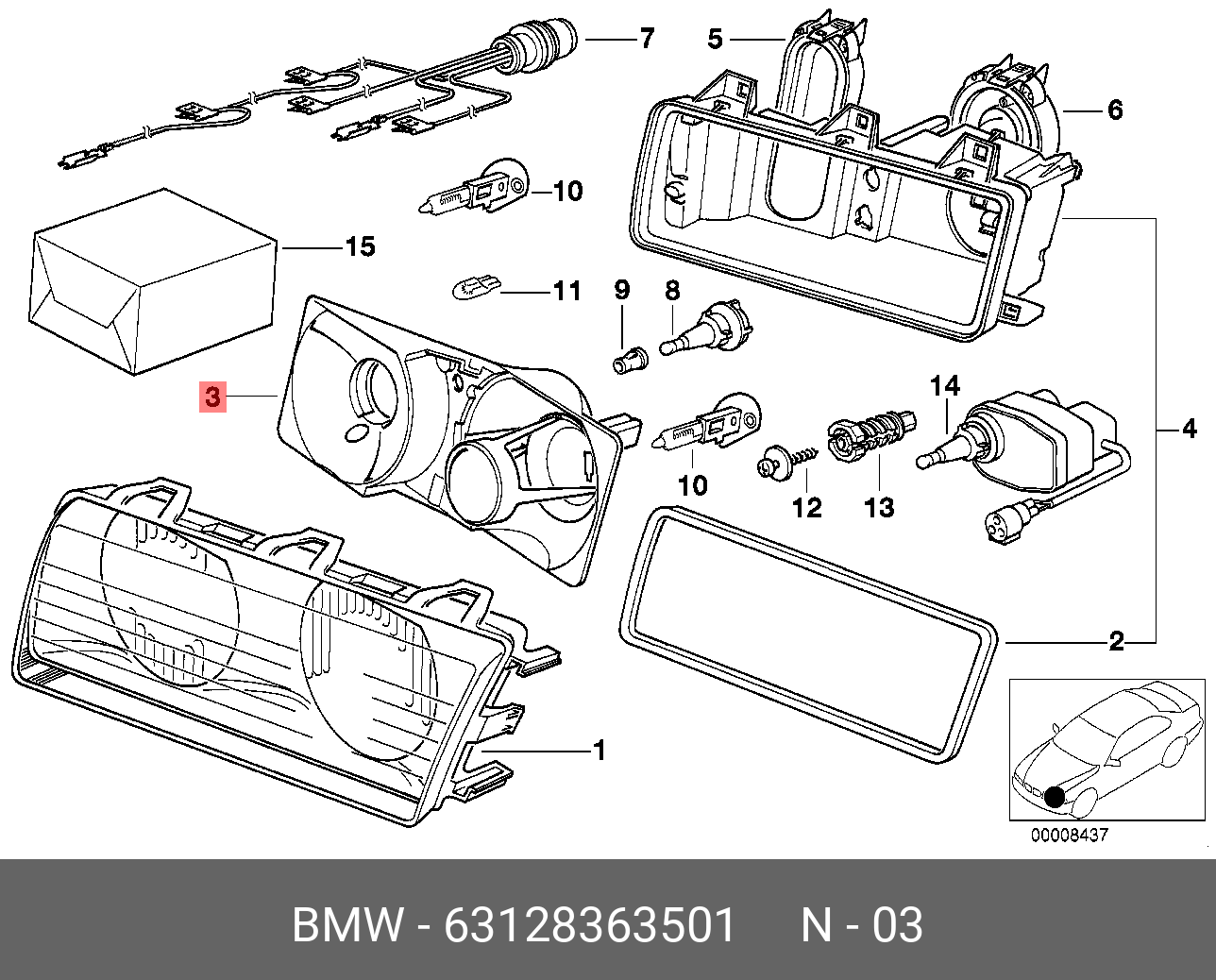 7
5
6
10
15
11
9
8
3
14
4
10
12
13
2
1
00008437

BMW - 63128363501 N - 03