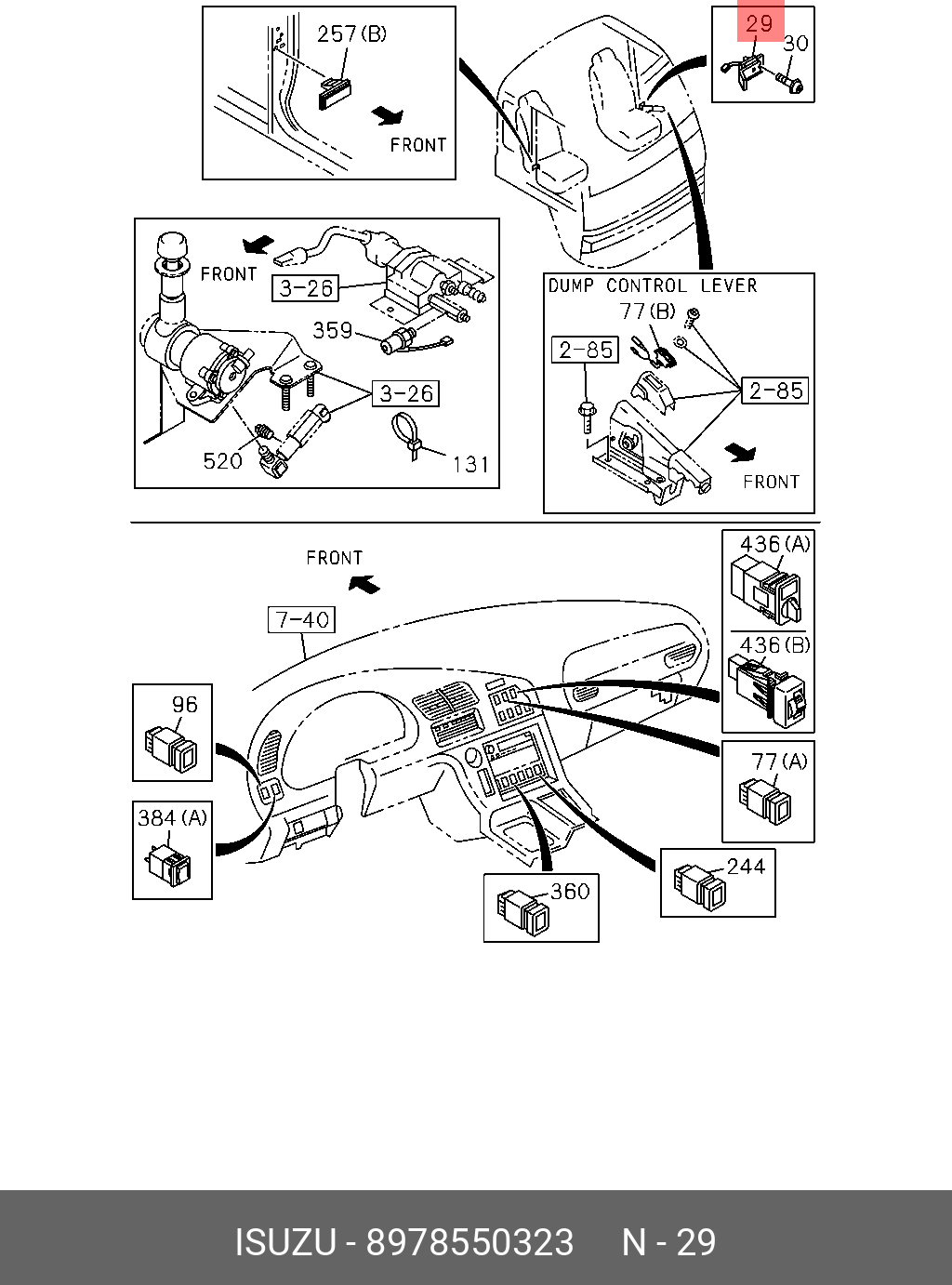 257(B)
FRONT

29
30

FRONT
3-26
359
3-26
520
131

DUMP CONTROL LEVER
77(B)
2-85
2-85
FRONT

FRONT
7-40
436(A)
436(B)
96
77(A)
384(A)
244
360

ISUZU - 8978550323 N - 29