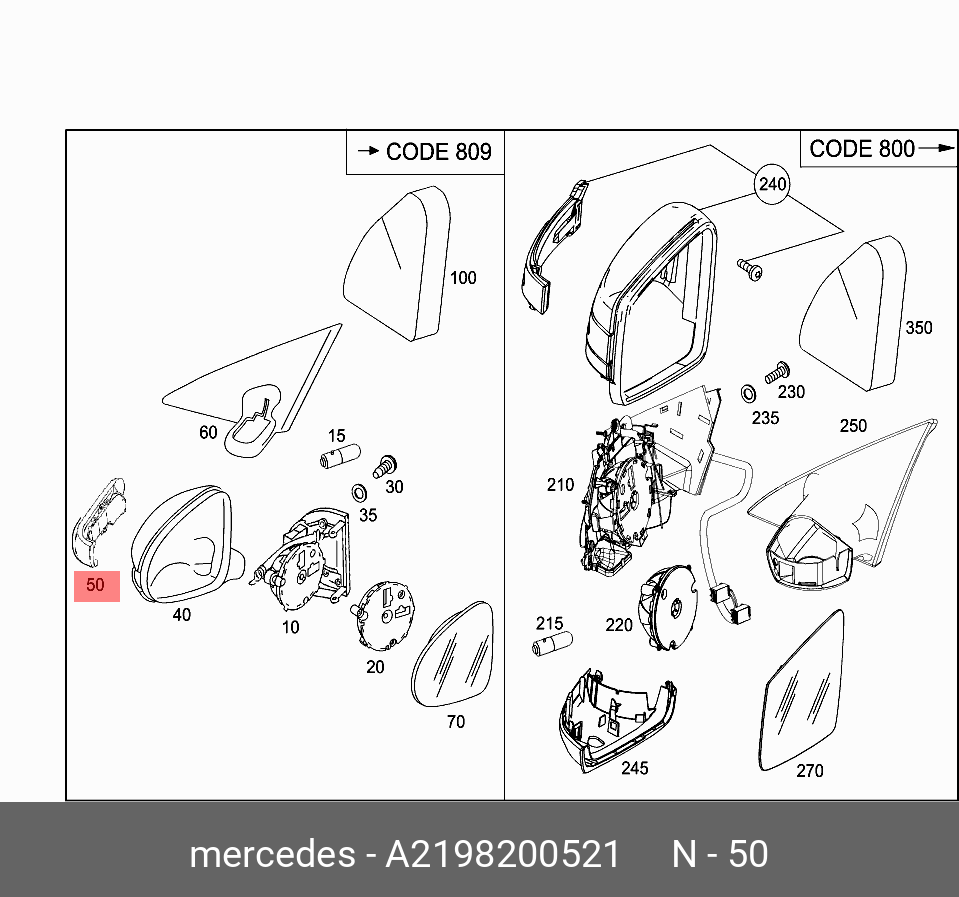 → CODE 809

100

60

15

30

35

50

40

10

20

70

CODE 800 →

240

350

230

235

250

210

215

220

245

270

mercedes - A2198200521     N - 50