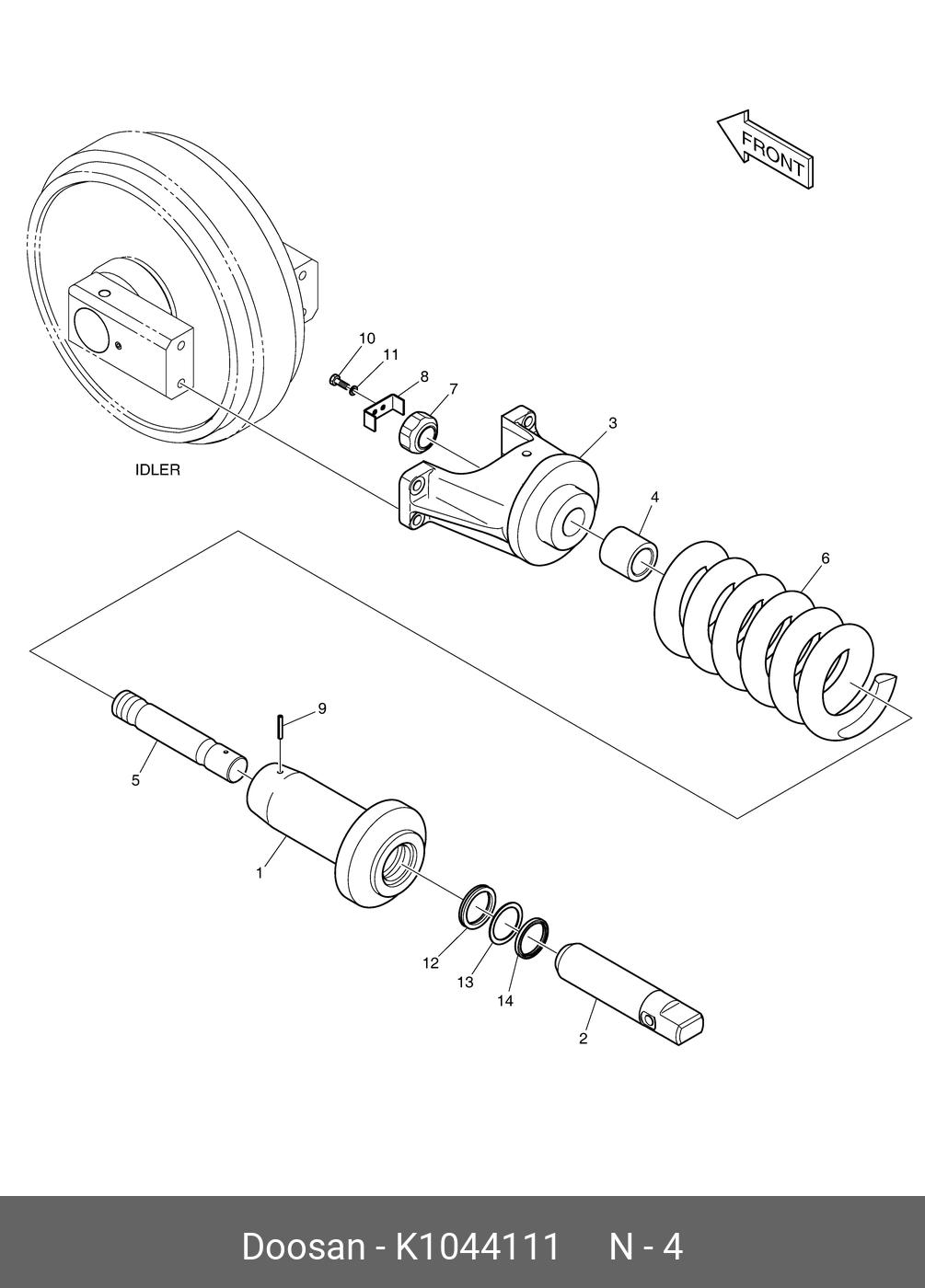 FRONT

10
11
8
7
3
IDLER
4
6
9
5
1
12
13
14
2

Doosan - K1044111 N - 4