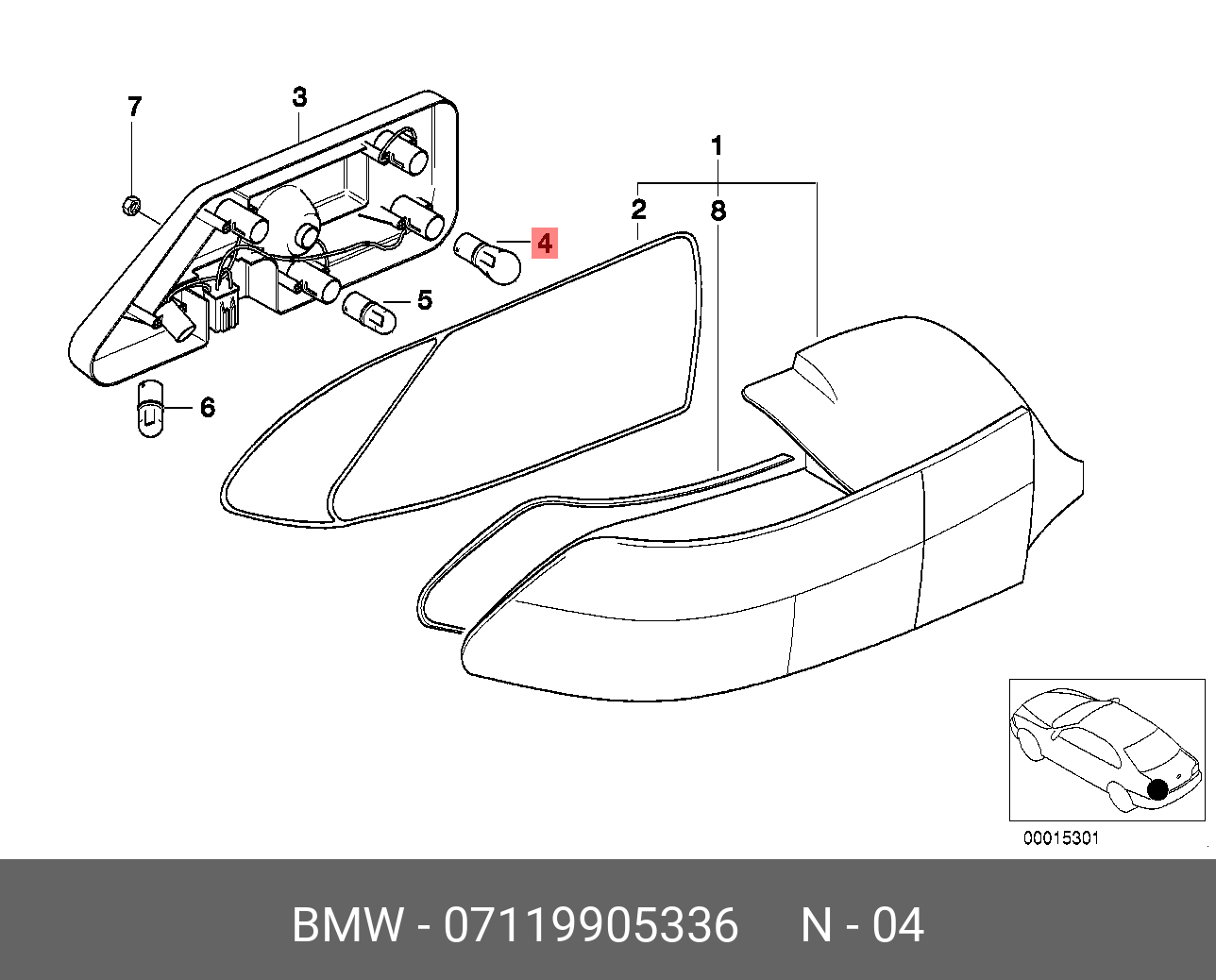 7
3
1
2
8
4
5
6
00015301
BMW - 07119905336 N - 04