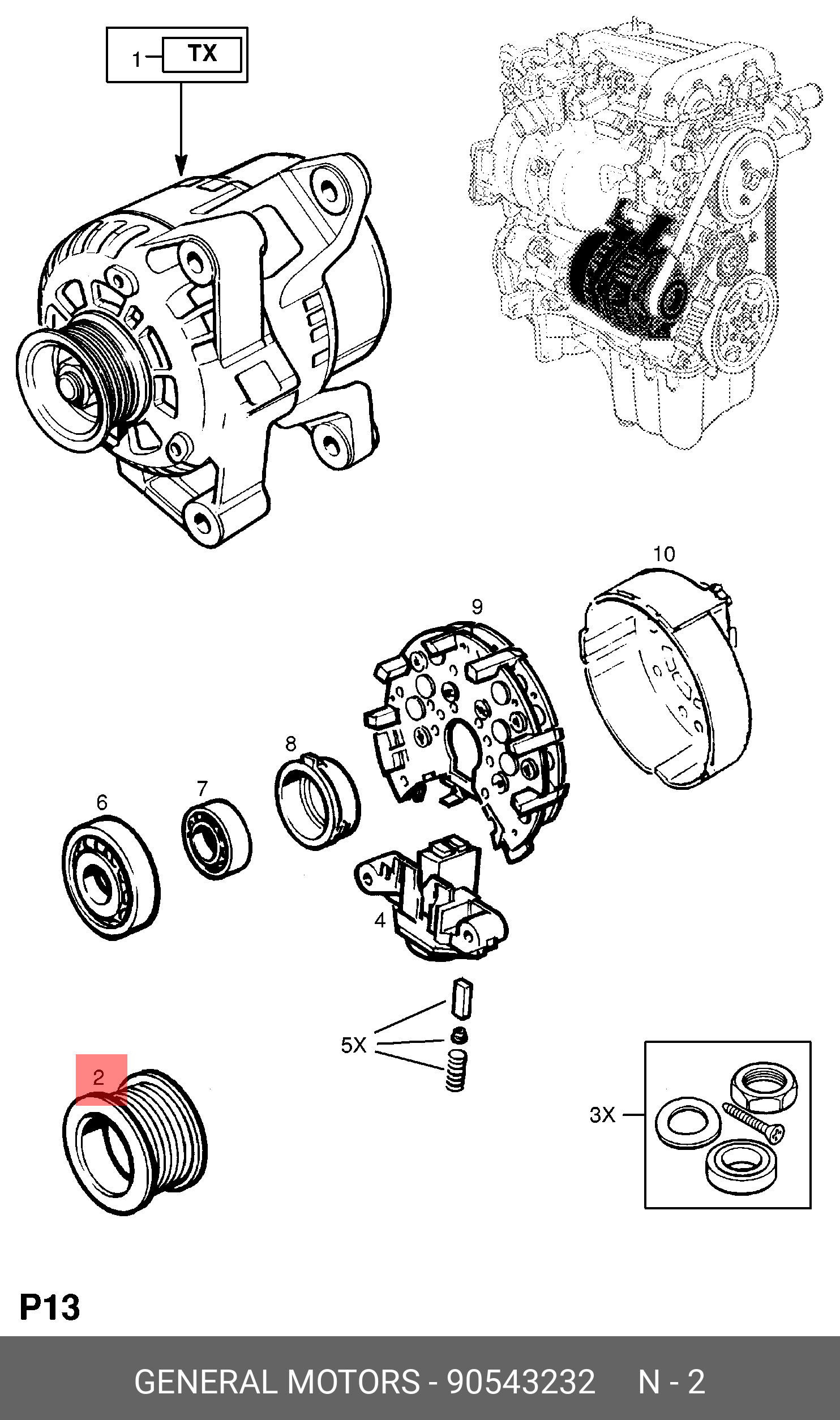 1 TX

10

9

8

7

6

4

5X

2

3X

P13

GENERAL MOTORS - 90543232 N - 2