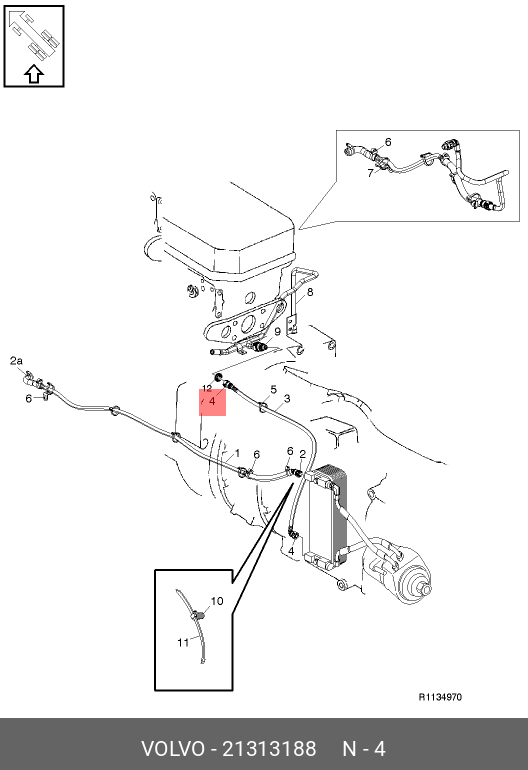 6
7
8
9
2a
6
12
4
5
3
1
6
6
2
4
10
11
R1134970
VOLVO - 21313188 N - 4